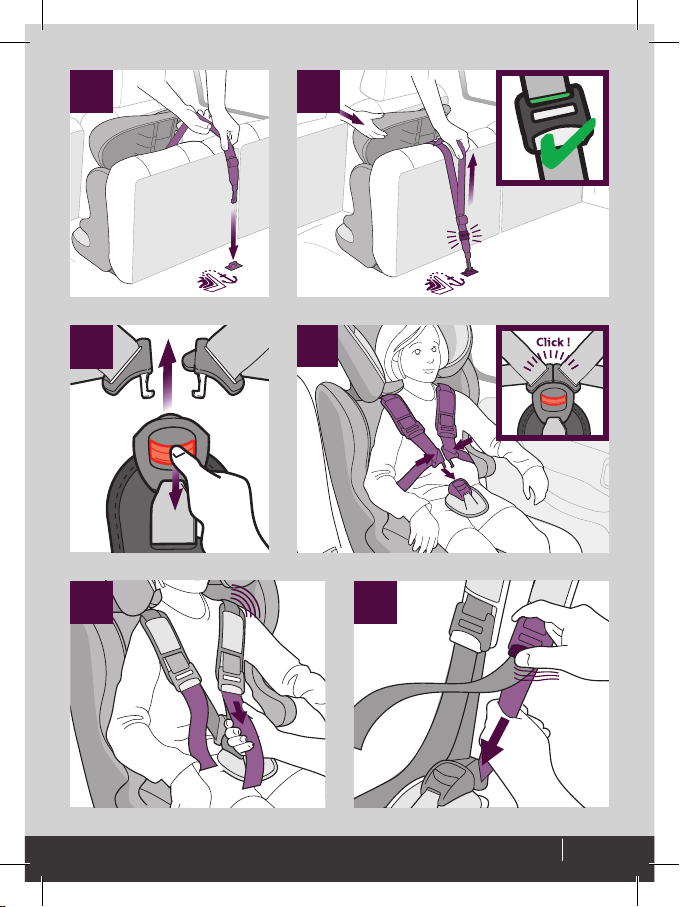 Click !