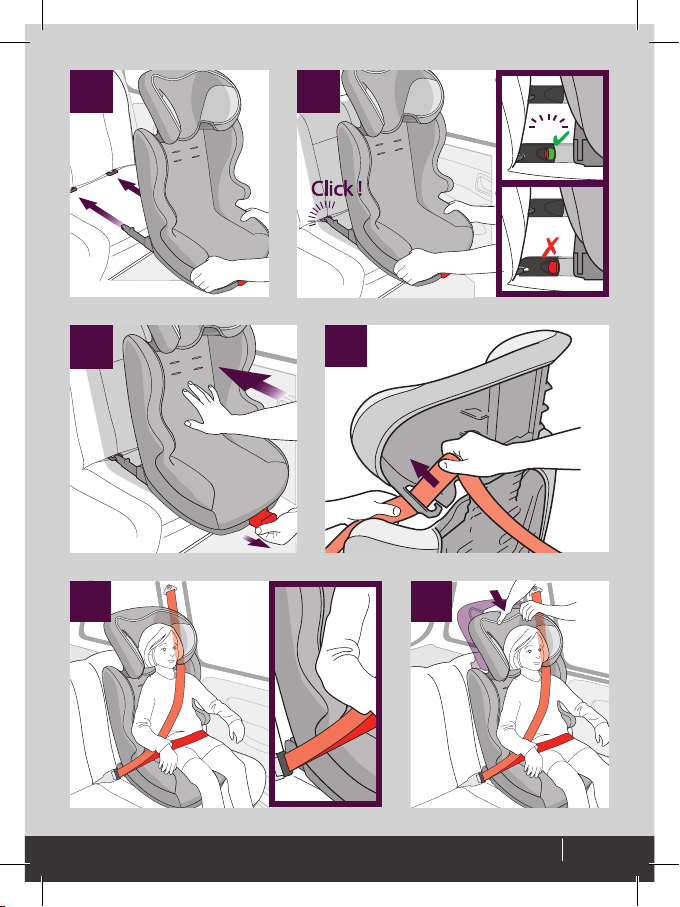 Click !