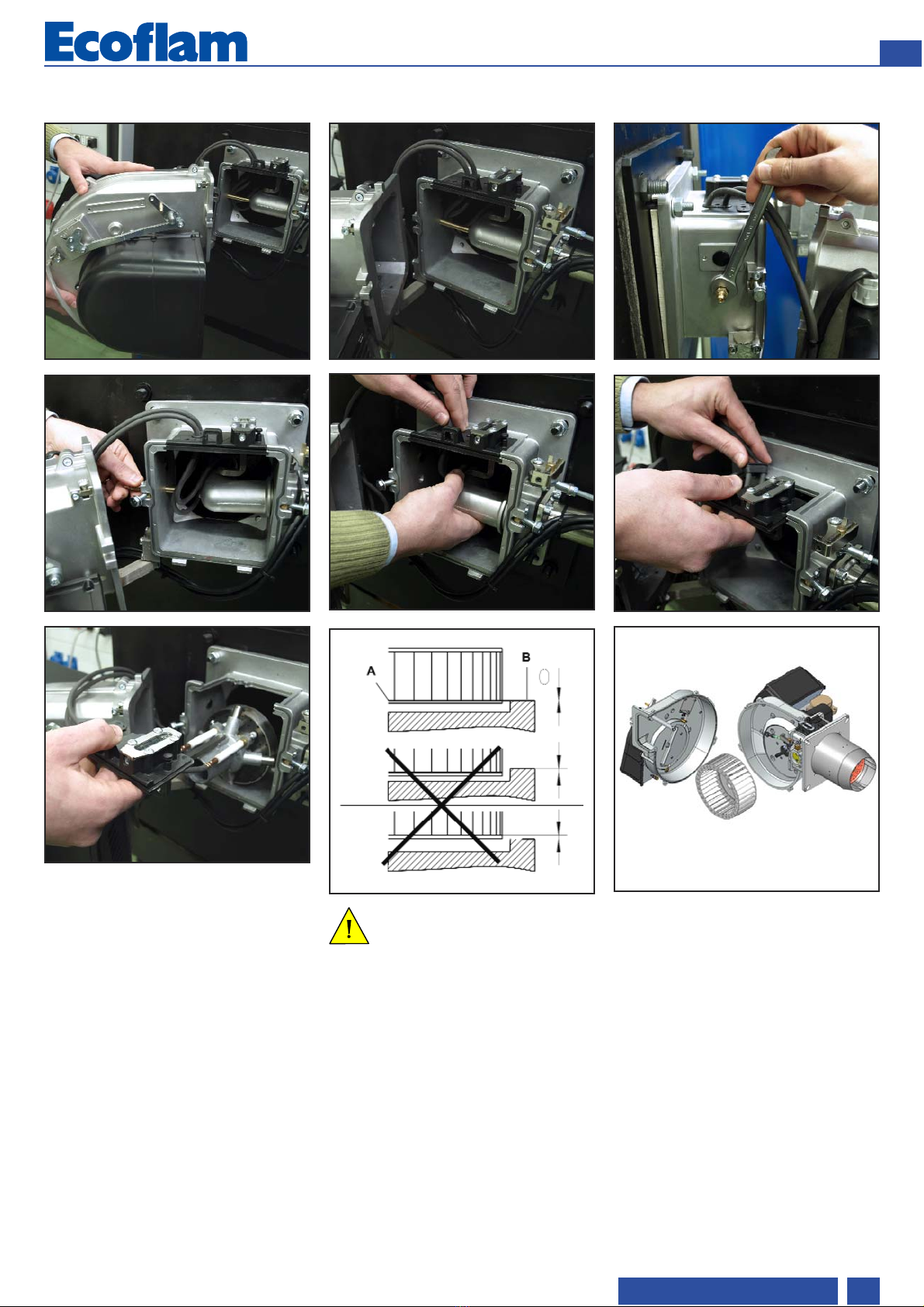 Ecoflam

A

B

0