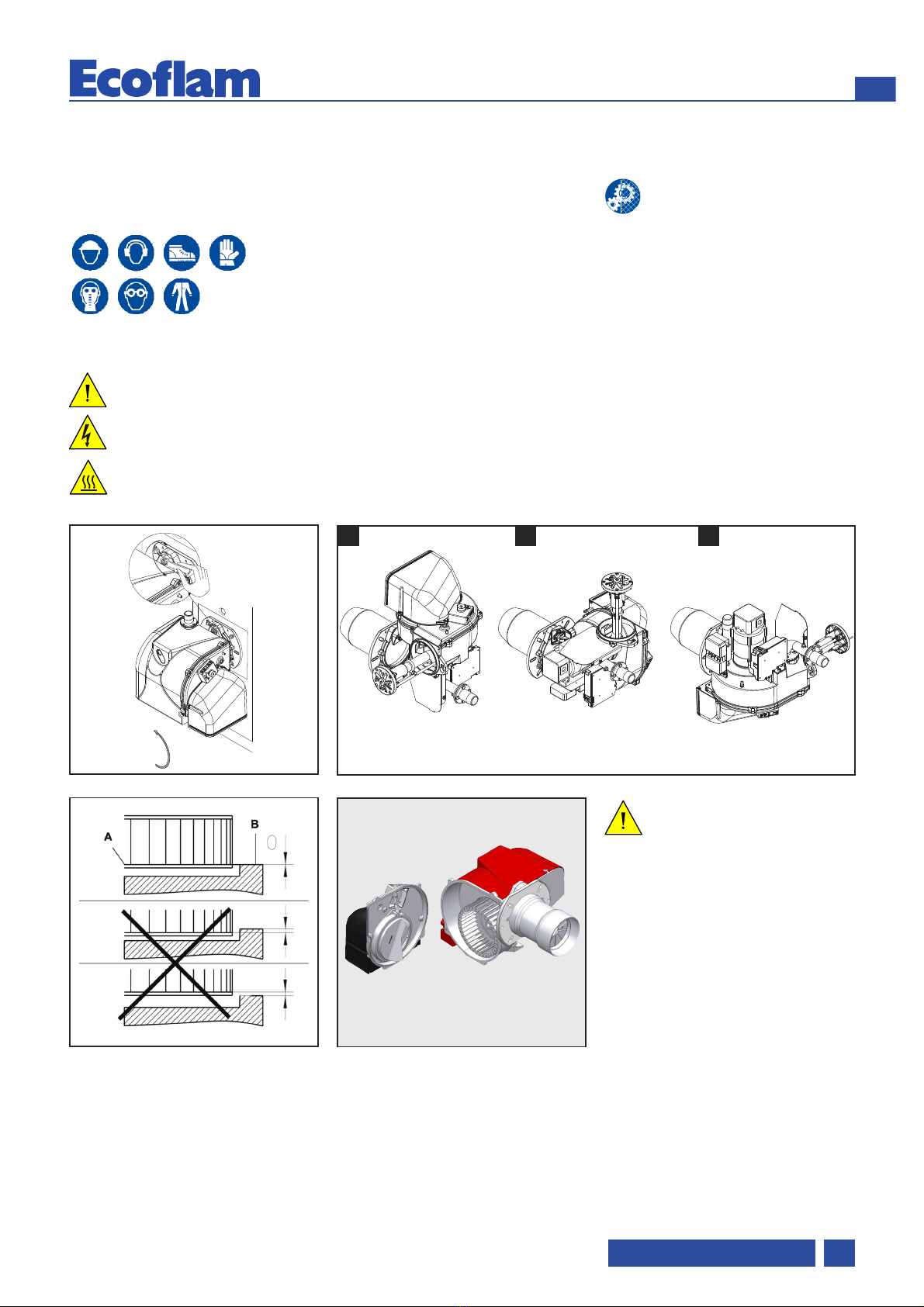 Ecoflam

A

B