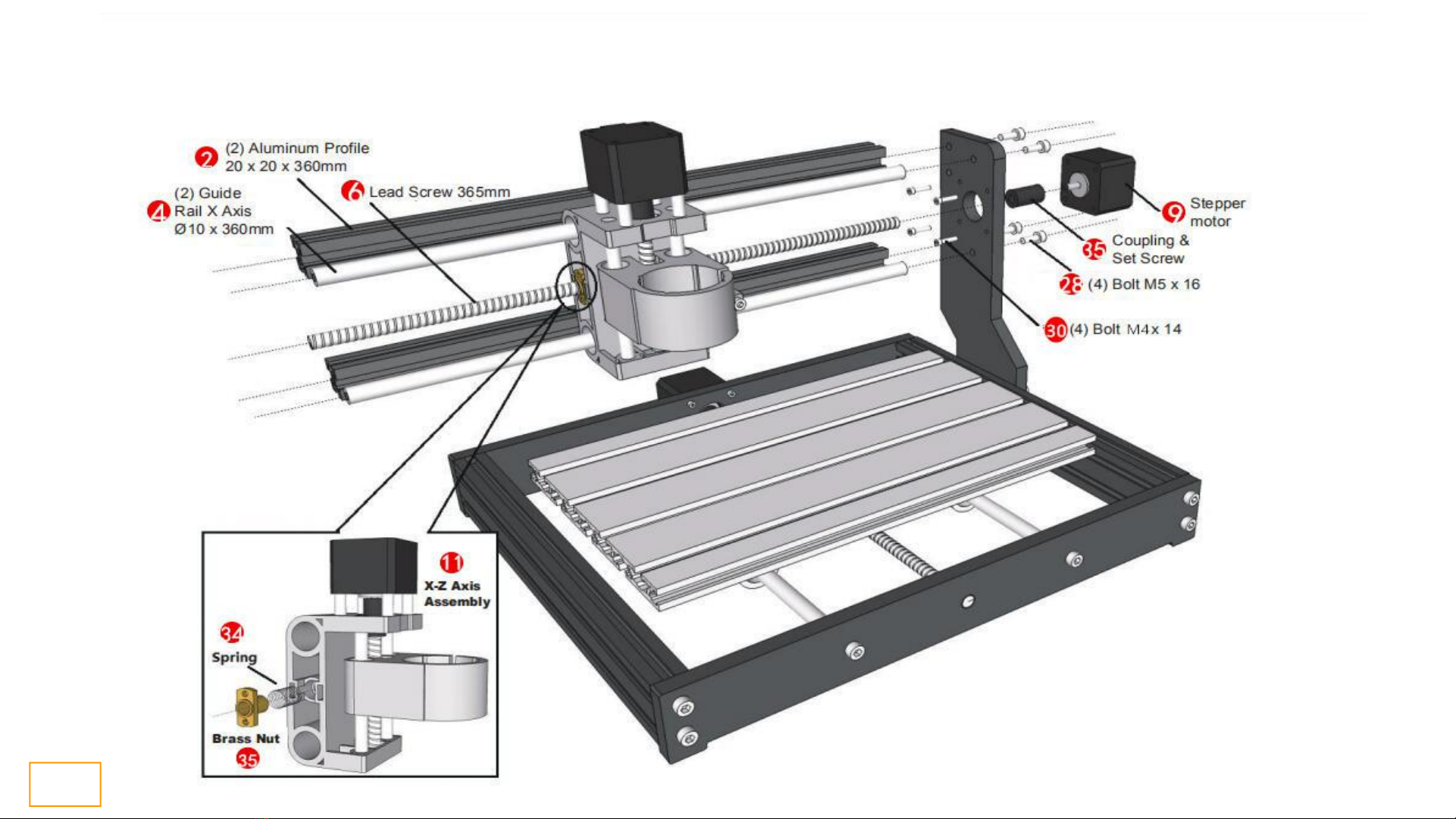 2 (2) Aluminum Profile 20 x 20 x 360mm

4 (2) Guide Rail X Axis Ø10 x 360mm

6 Lead Screw 365mm

9 Stepper motor

35 Coupling & Set Screw

28 (4) Bolt M5 x 16

30 (4) Bolt M4x 14

11 X-Z Axis Assembly

34 Spring

Brass Nut 35