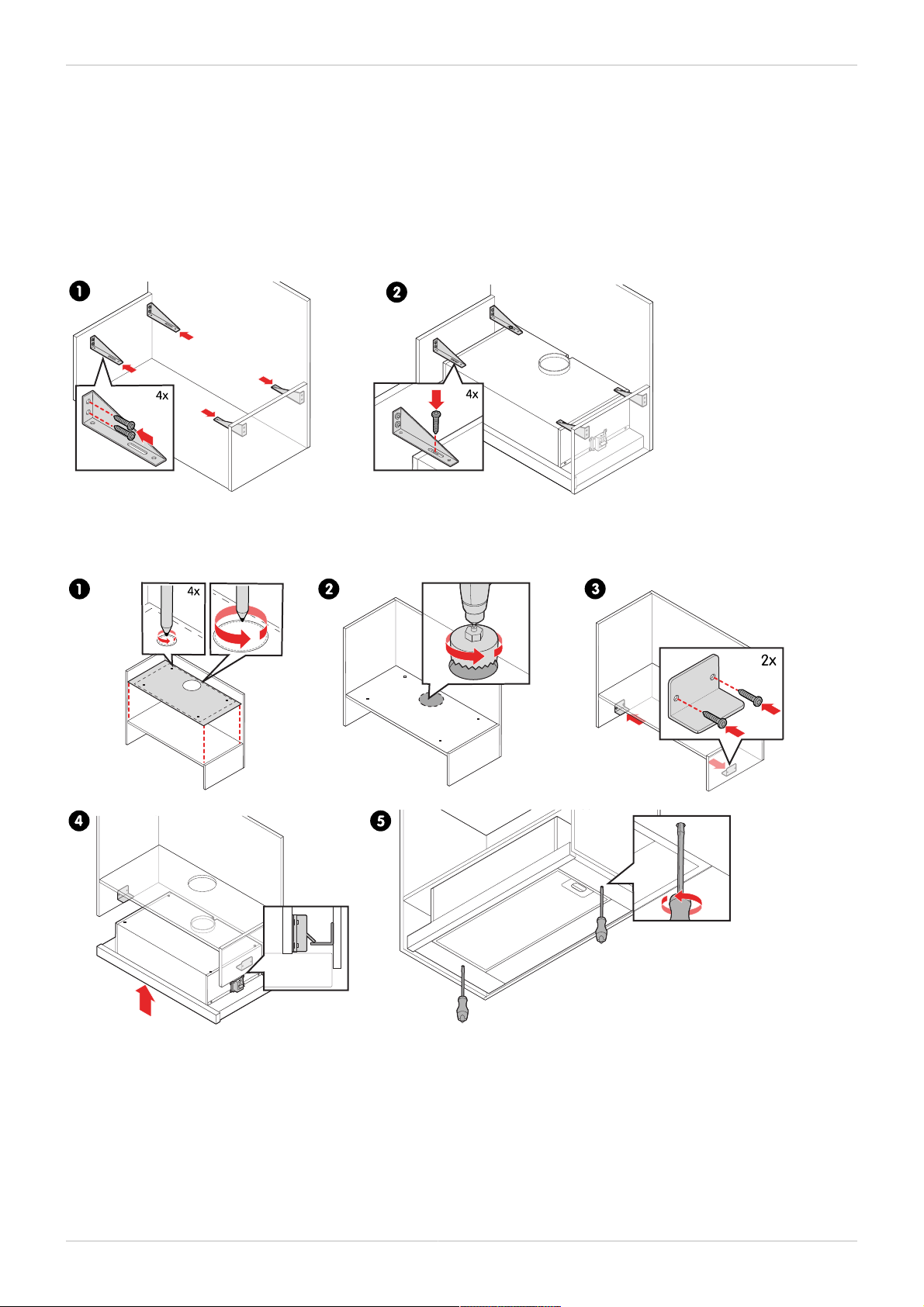 1

4x

2

4x

1

4x

2

3

2x

4

5