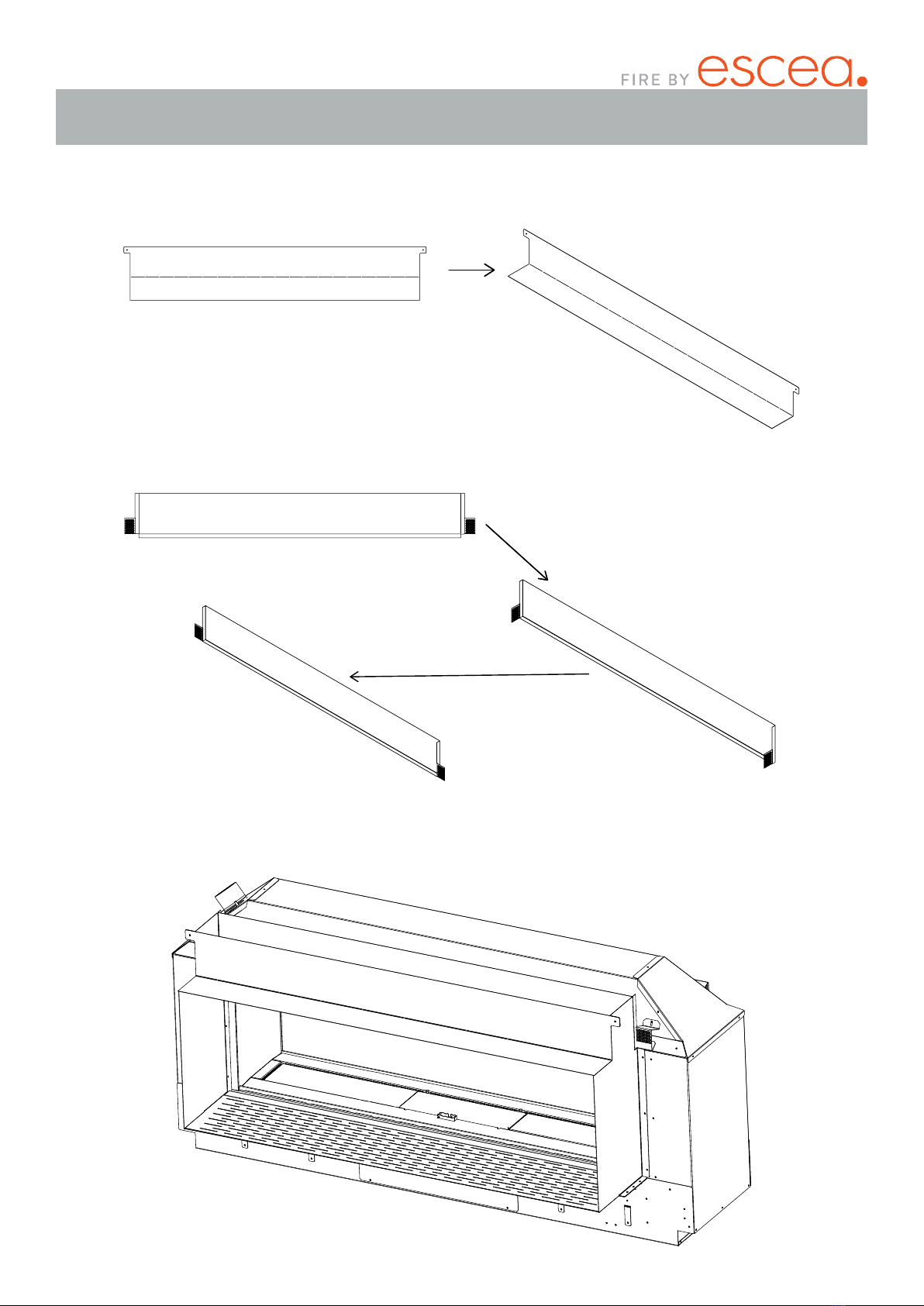 FIRE BY escea.