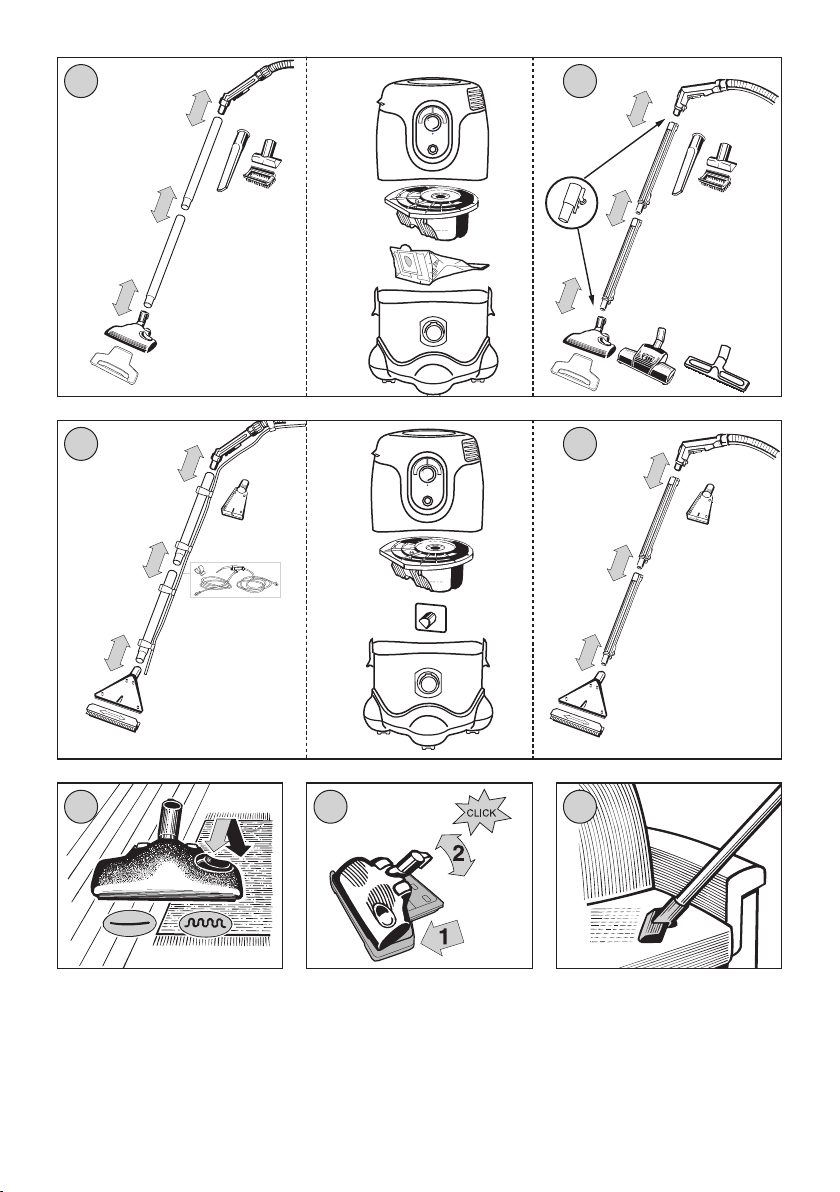 CLICK

2

1