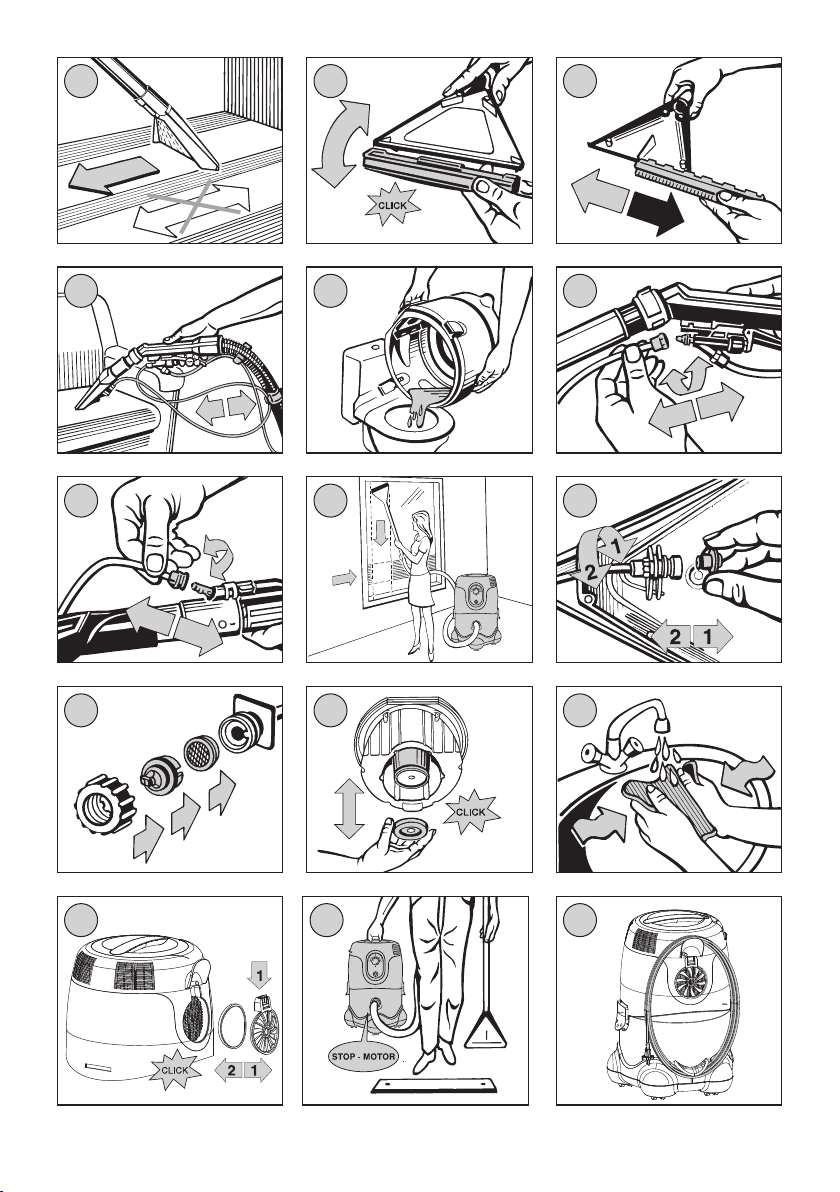 CLICK

1
2
2 1

CLICK

1
CLICK
2 1

STOP - MOTOR