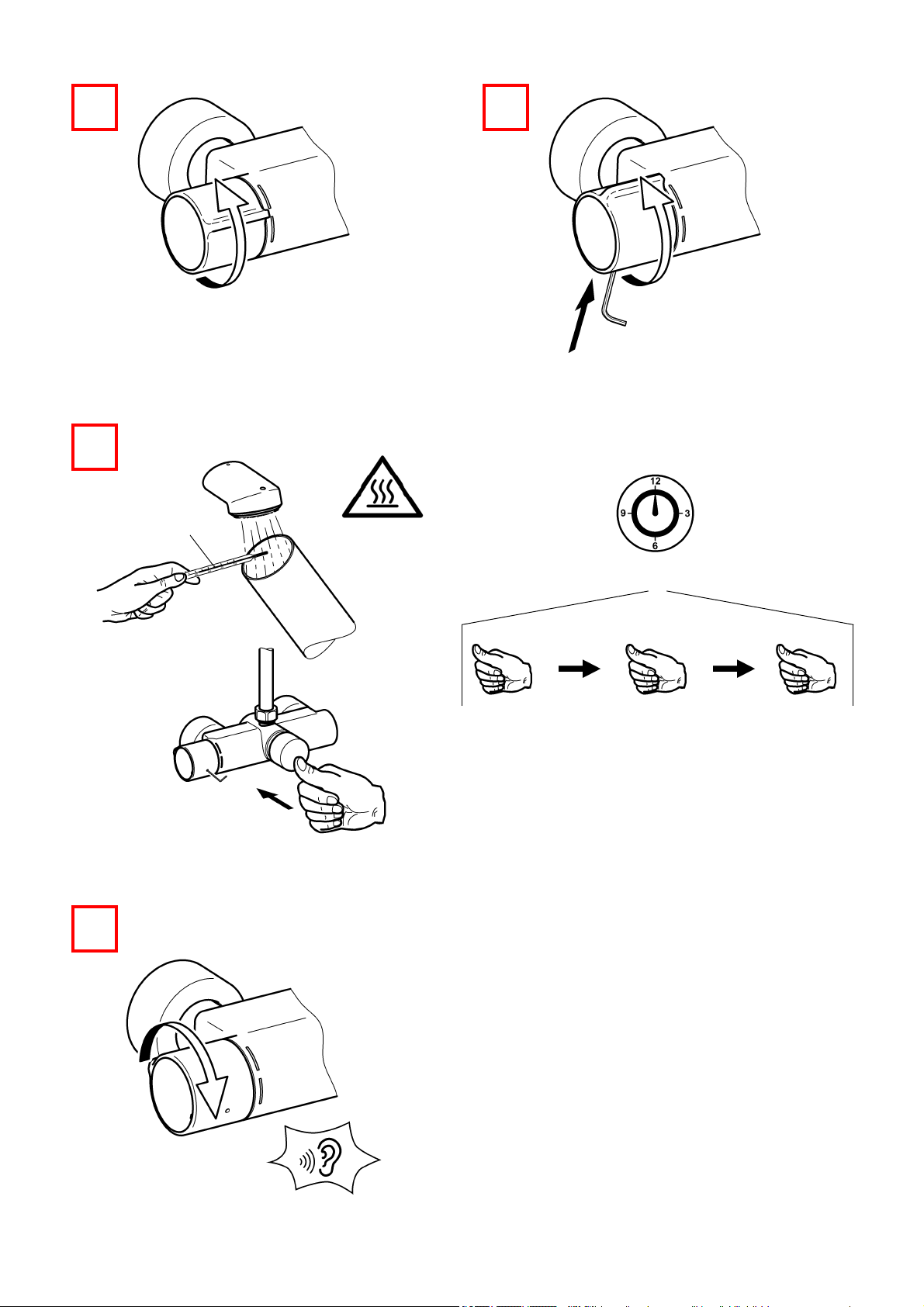 12
9
3
6