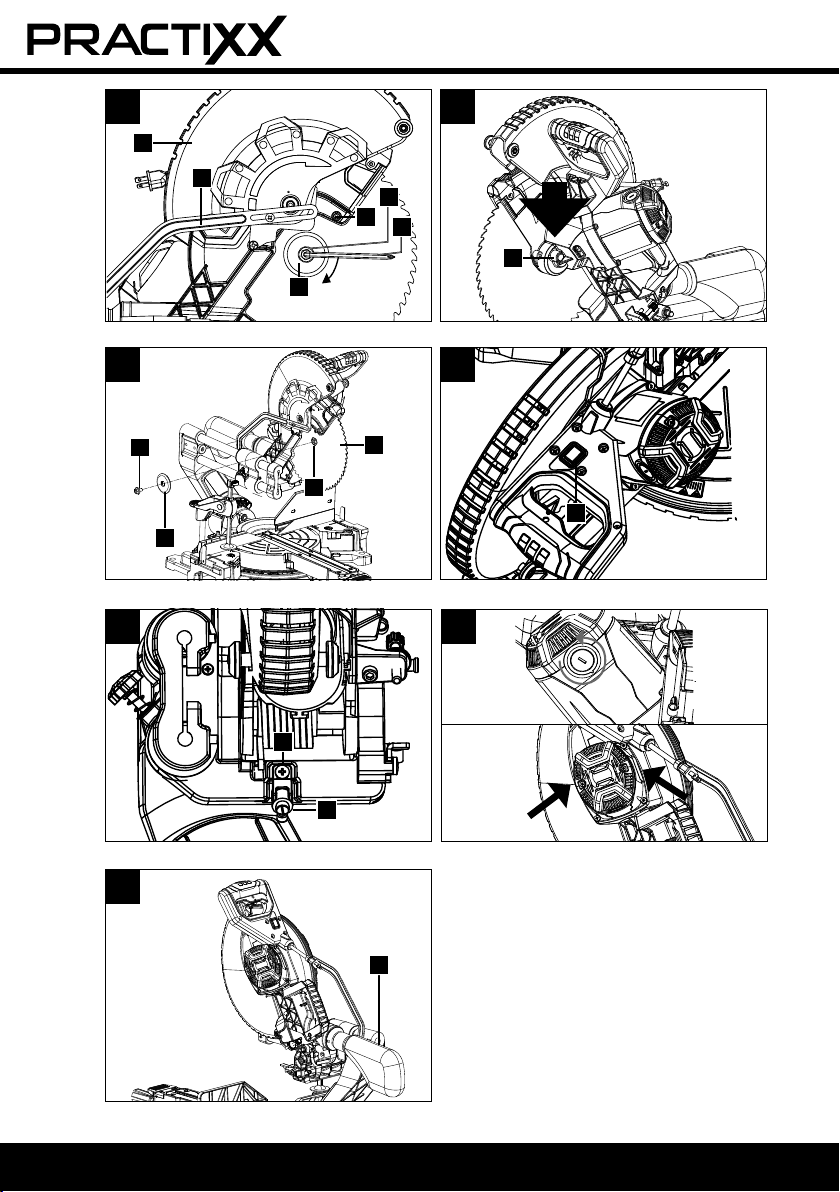 PRACTIXX