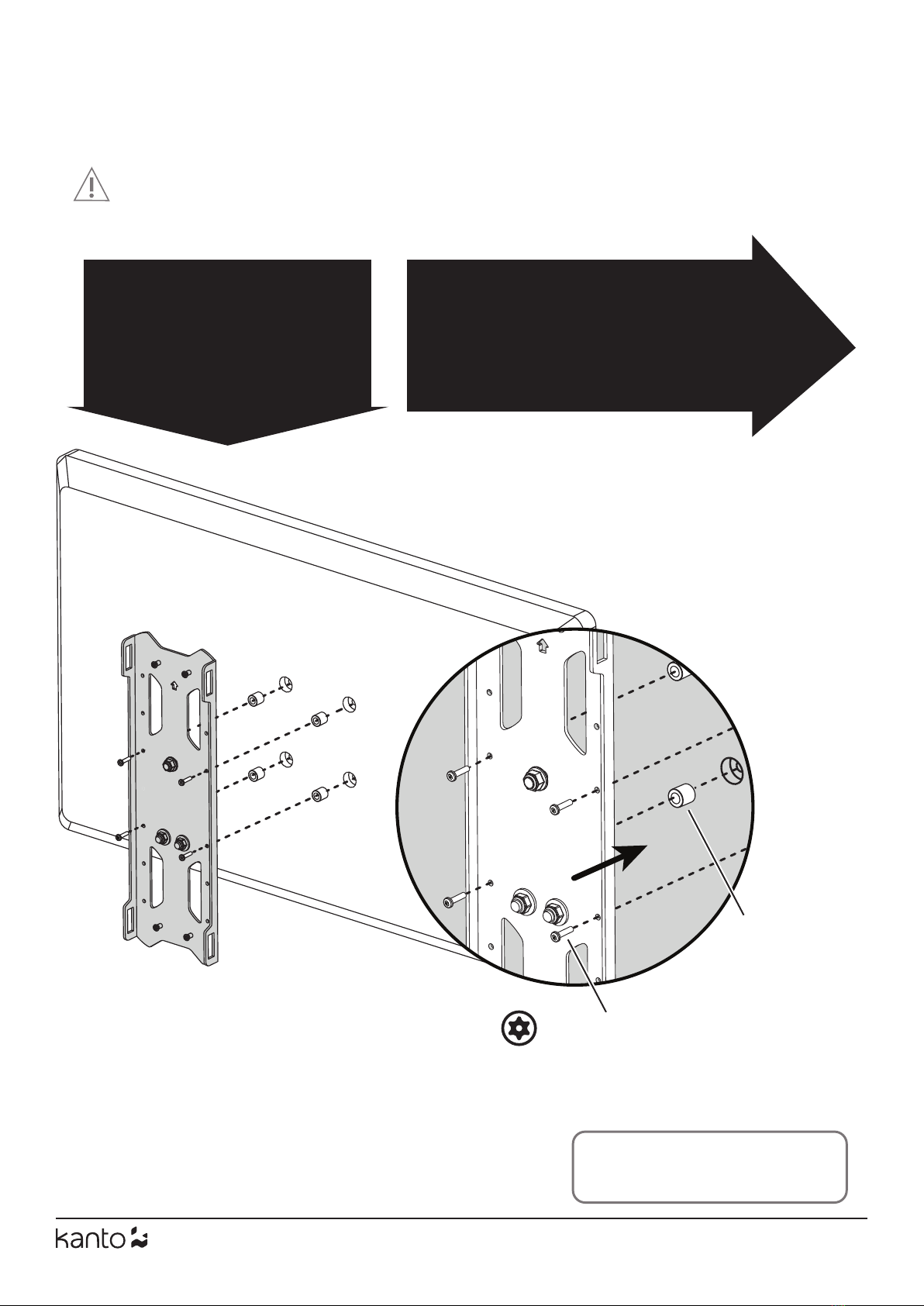 kanto