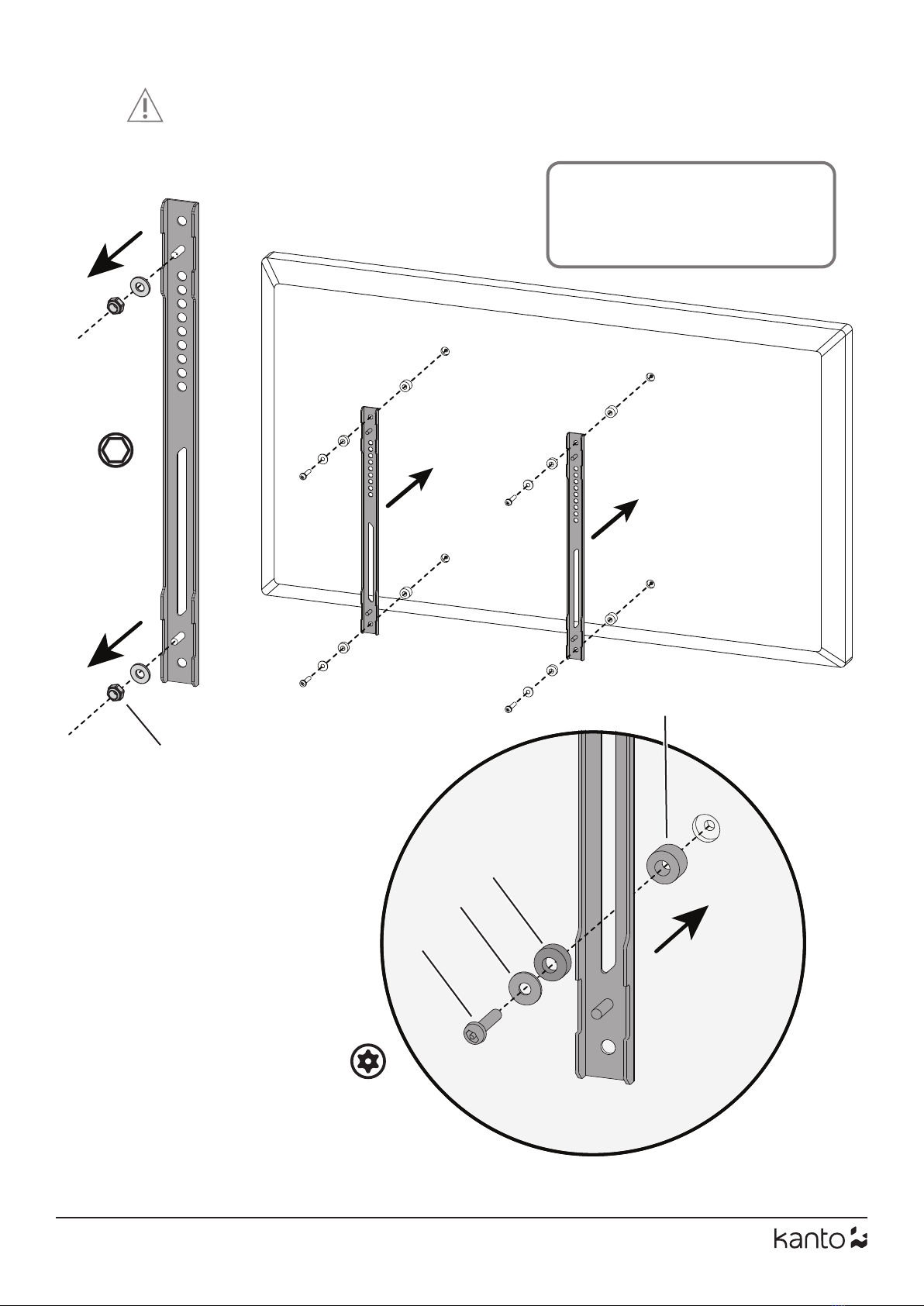 kanto