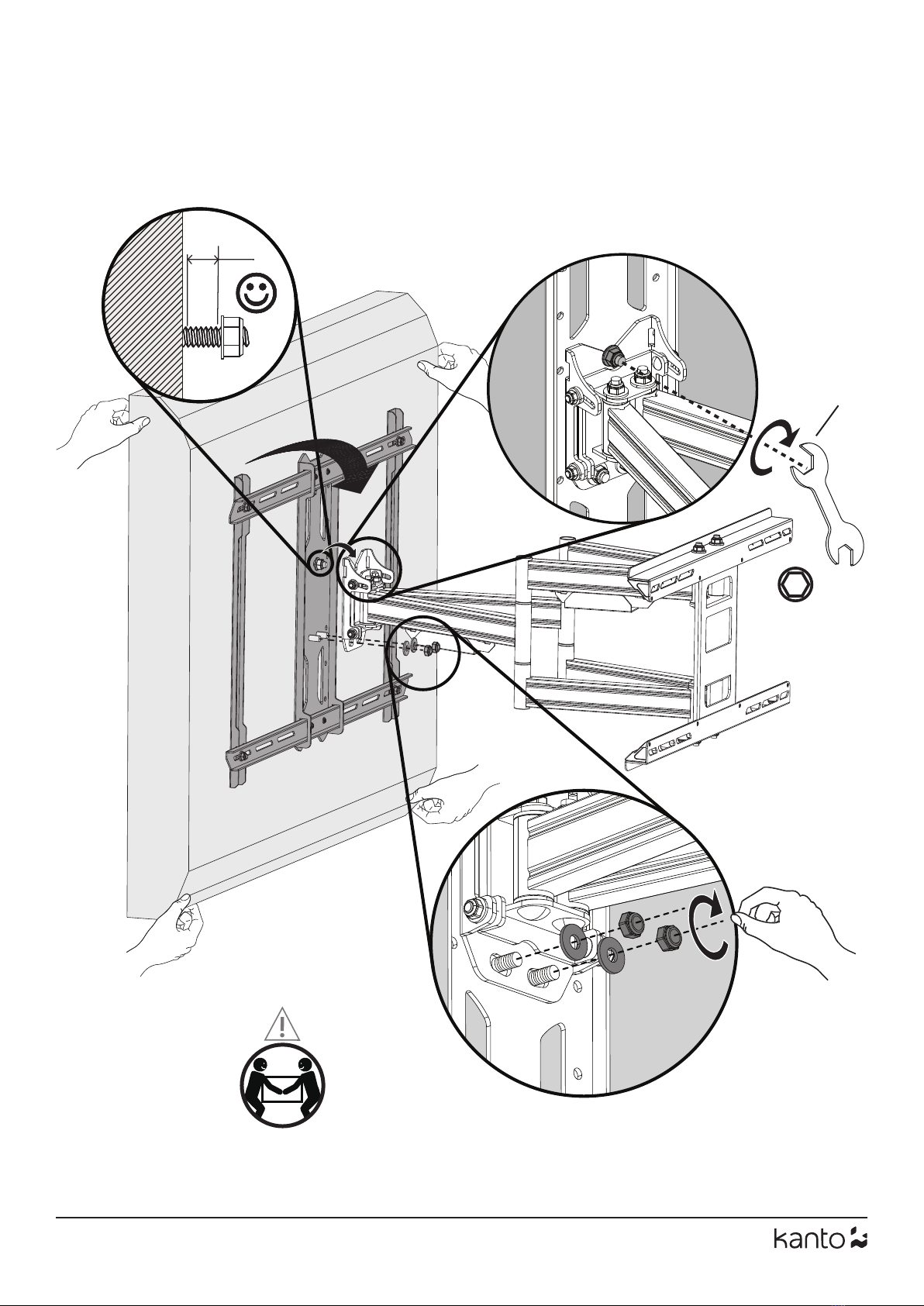 kanto