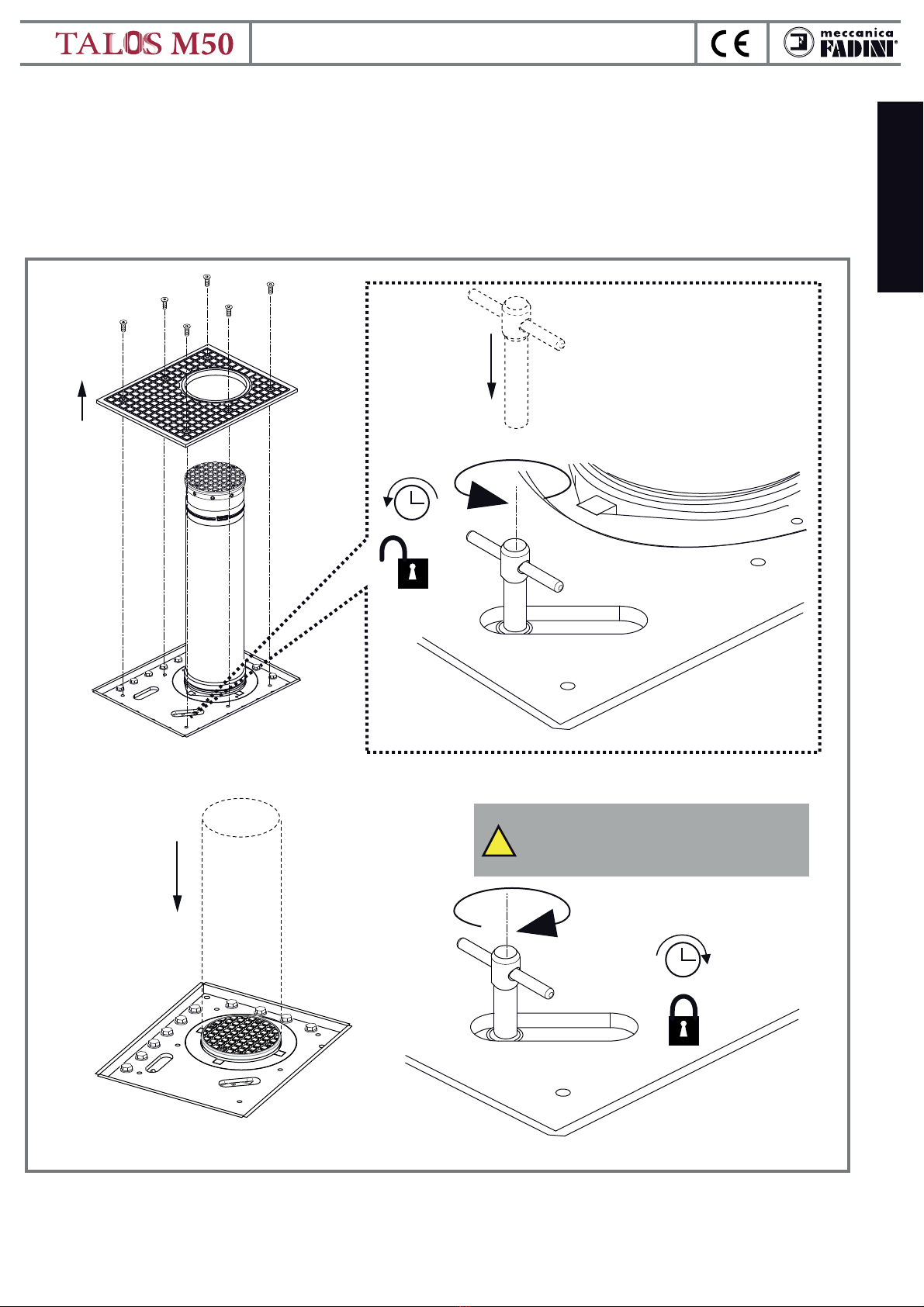 TALOS M50

CE

meccanica FADINI