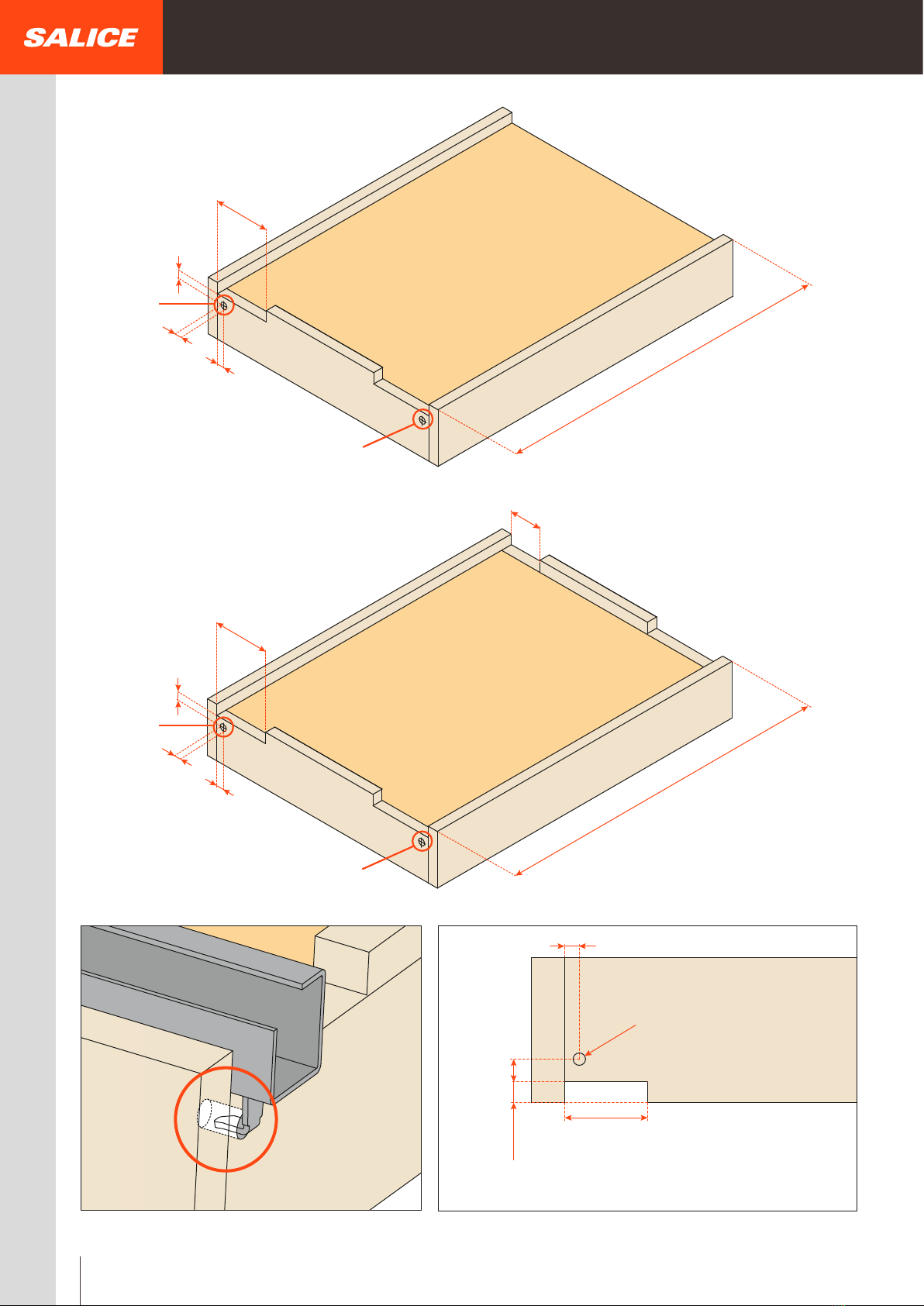 SALICE