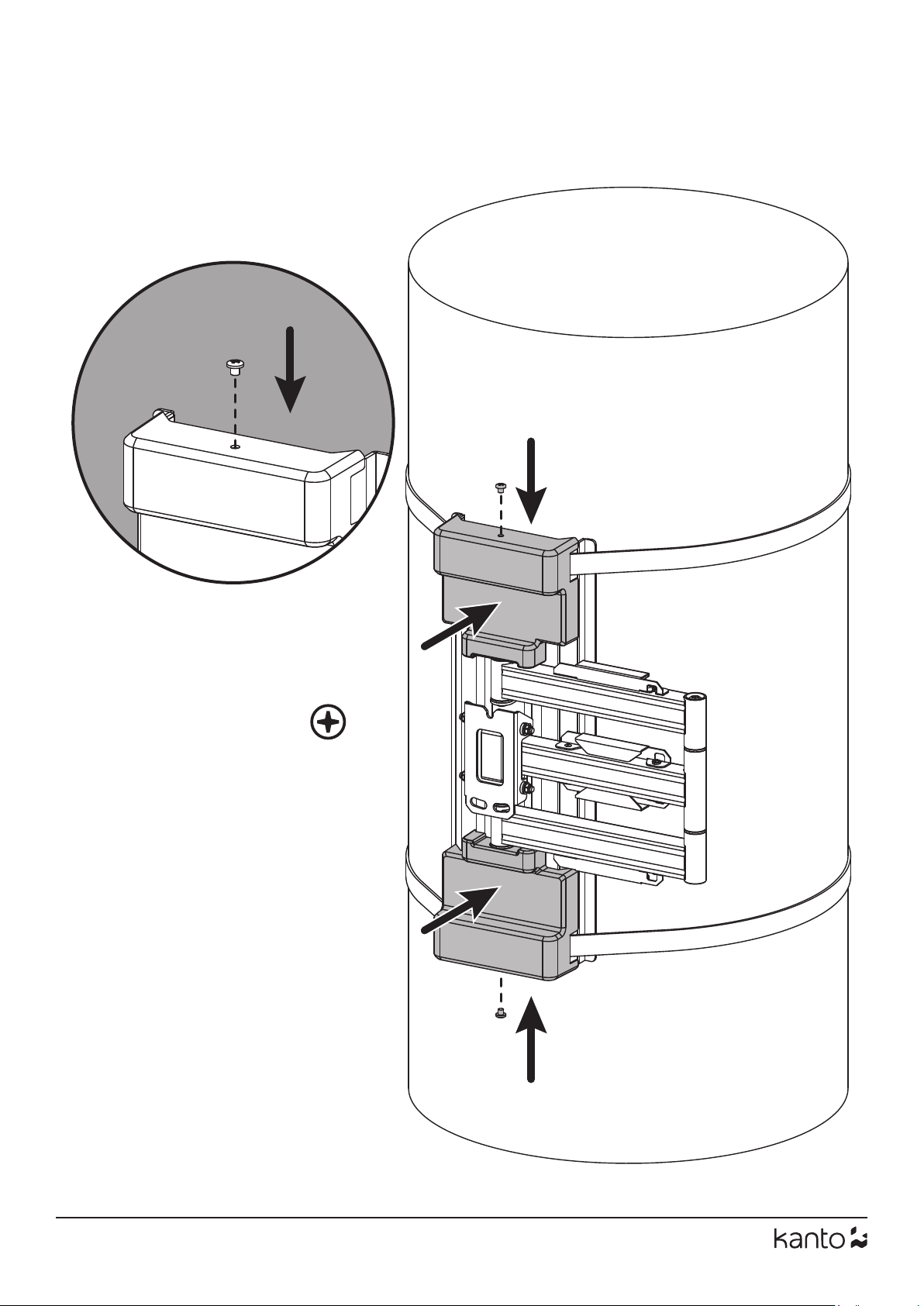 kanto