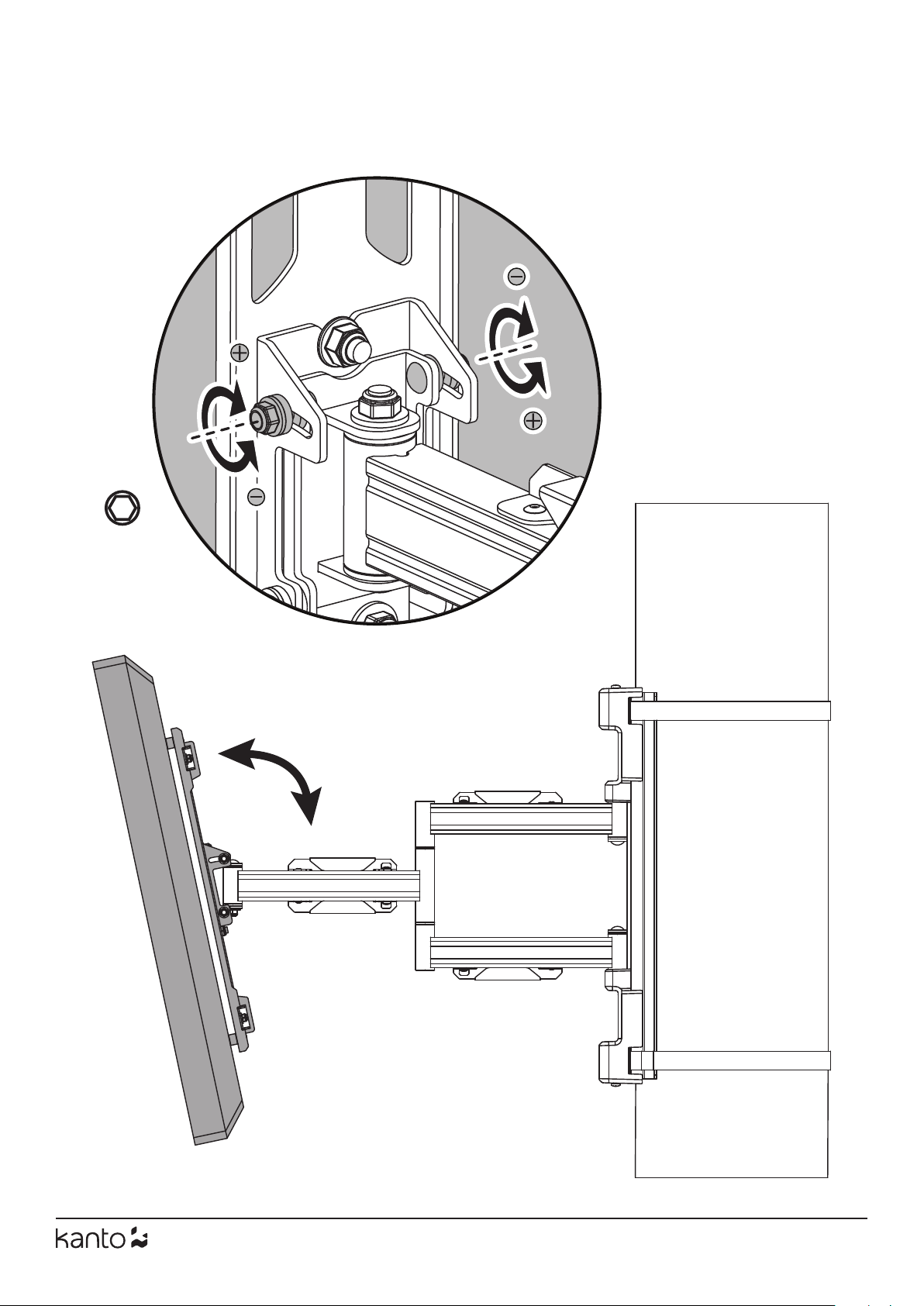 kanto