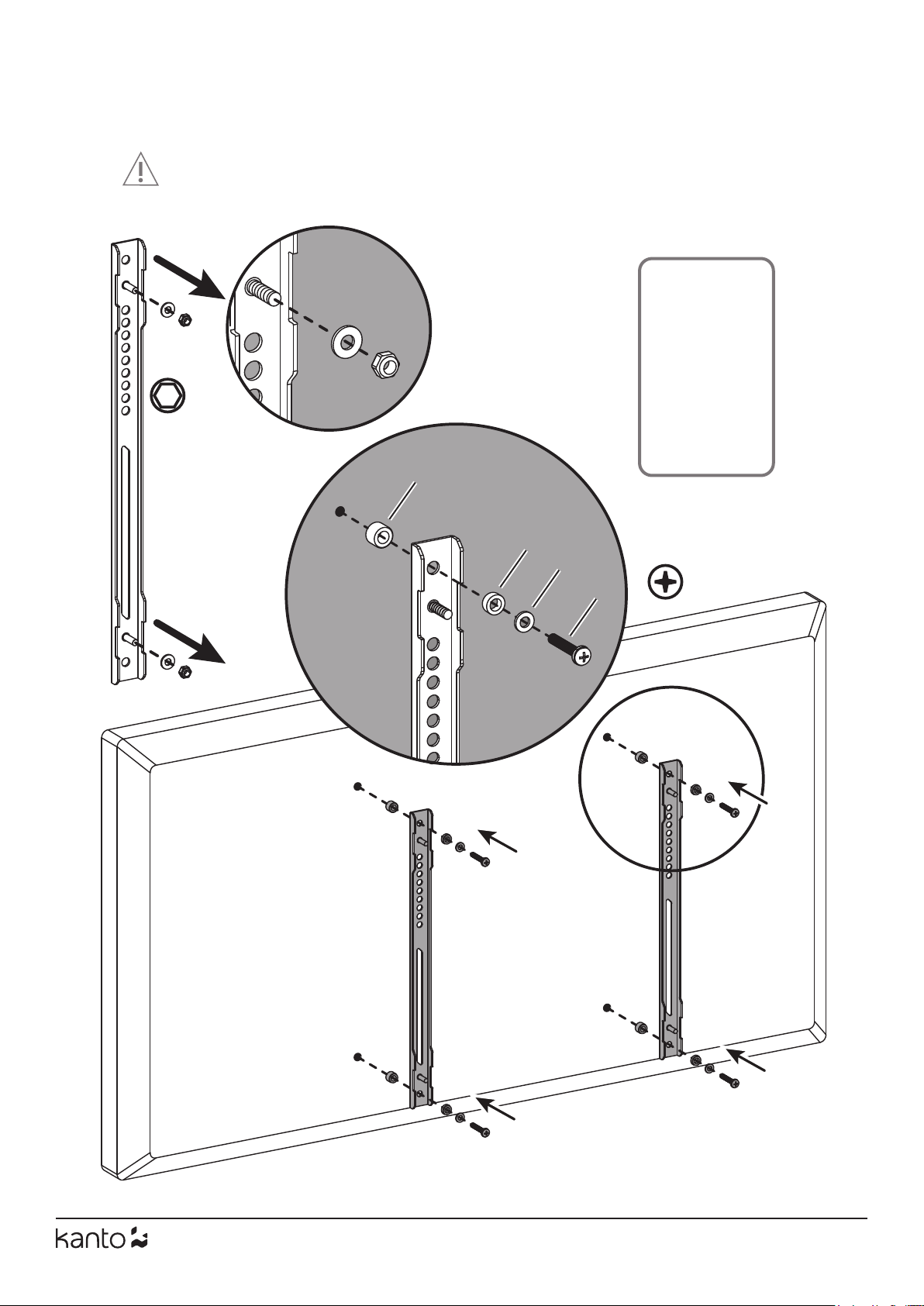 kanto