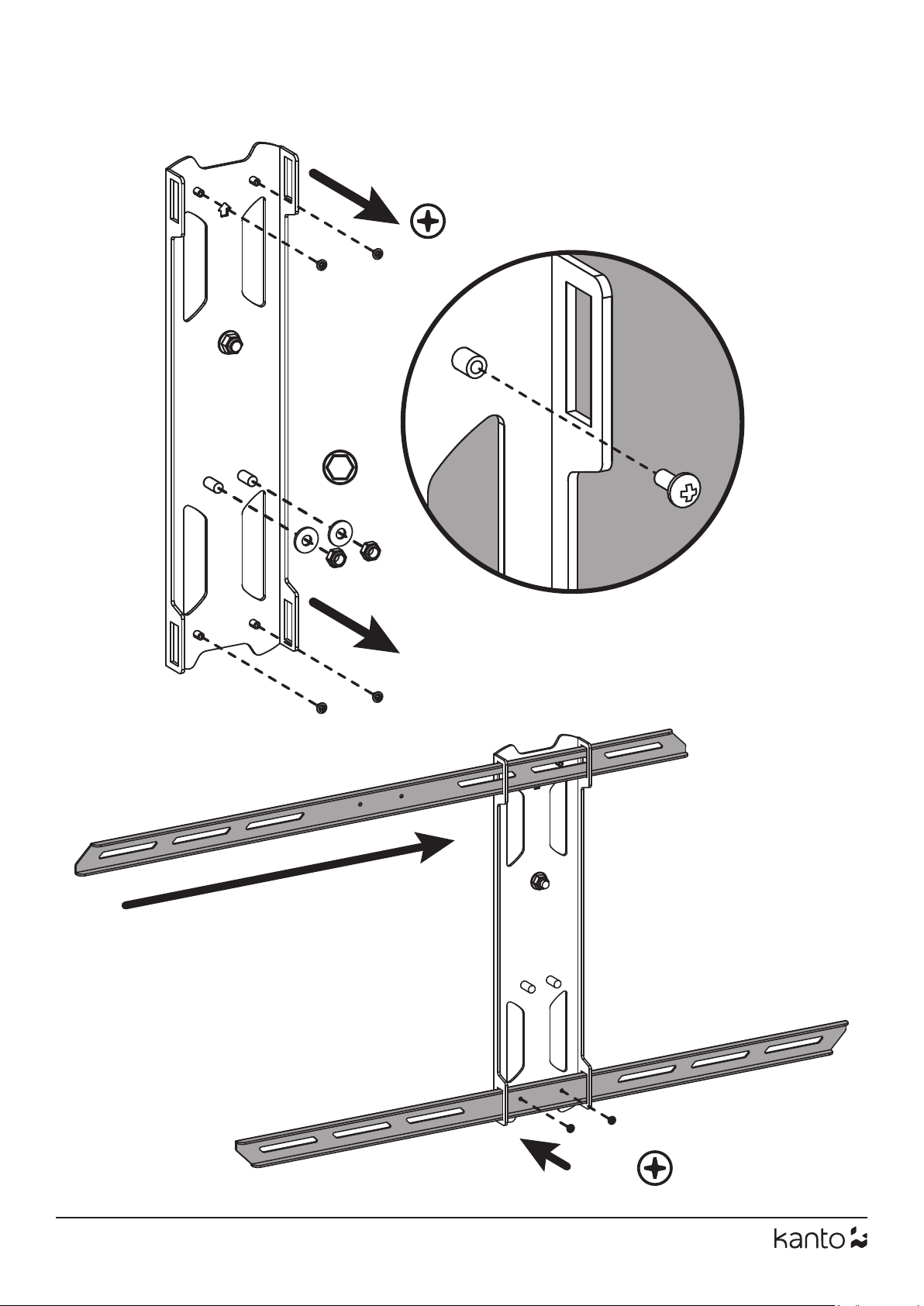 kanto