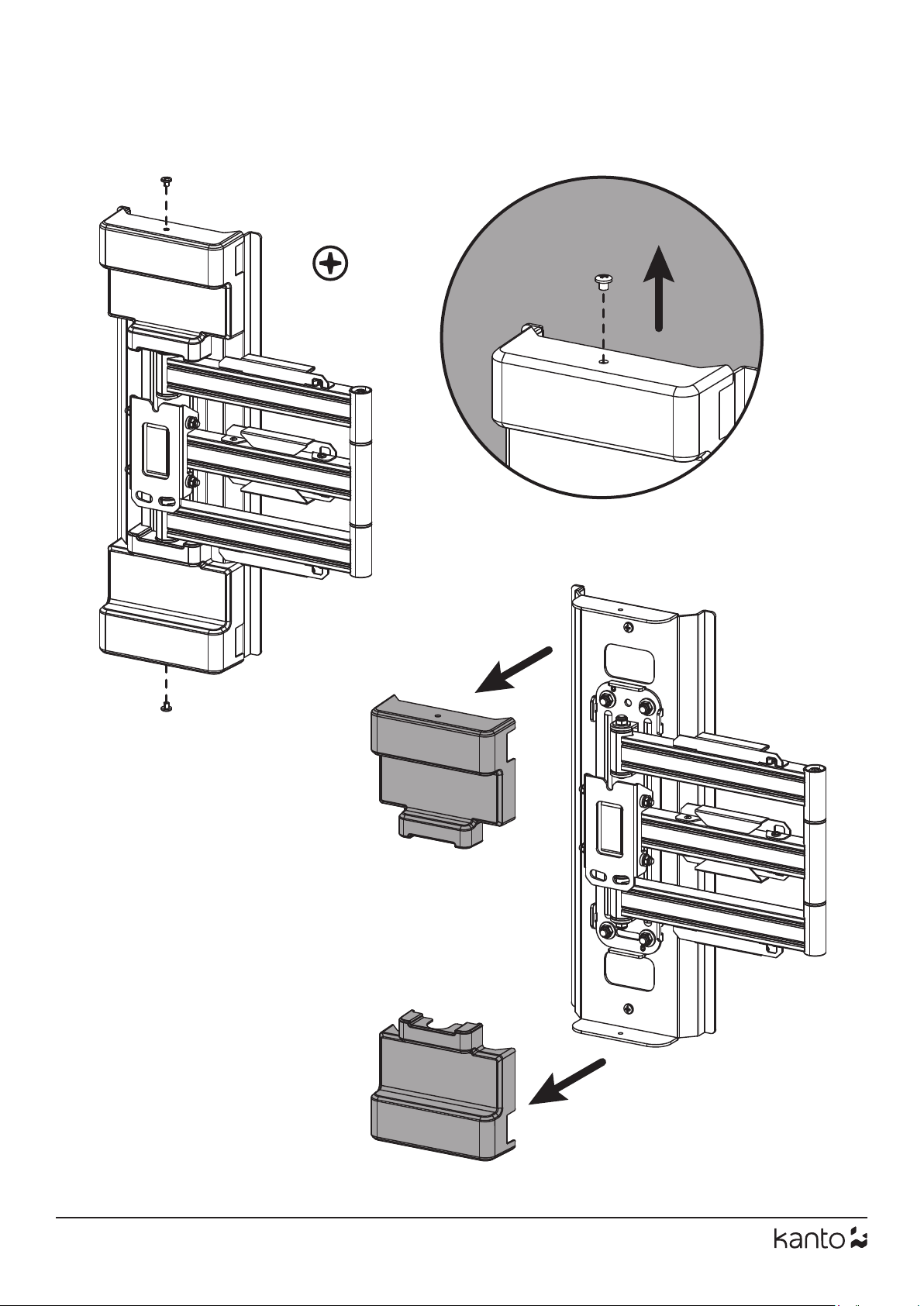 kanto