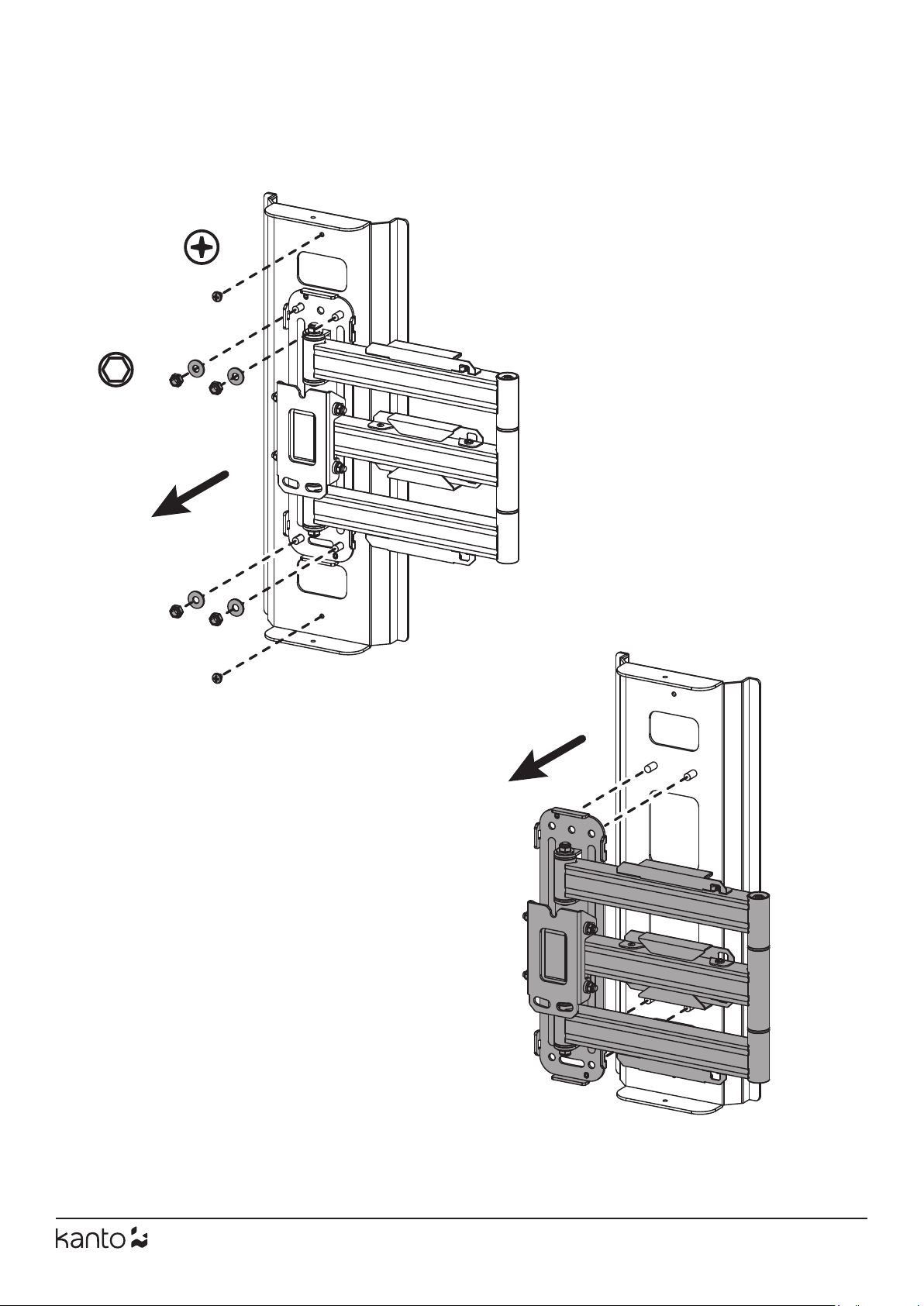 kanto