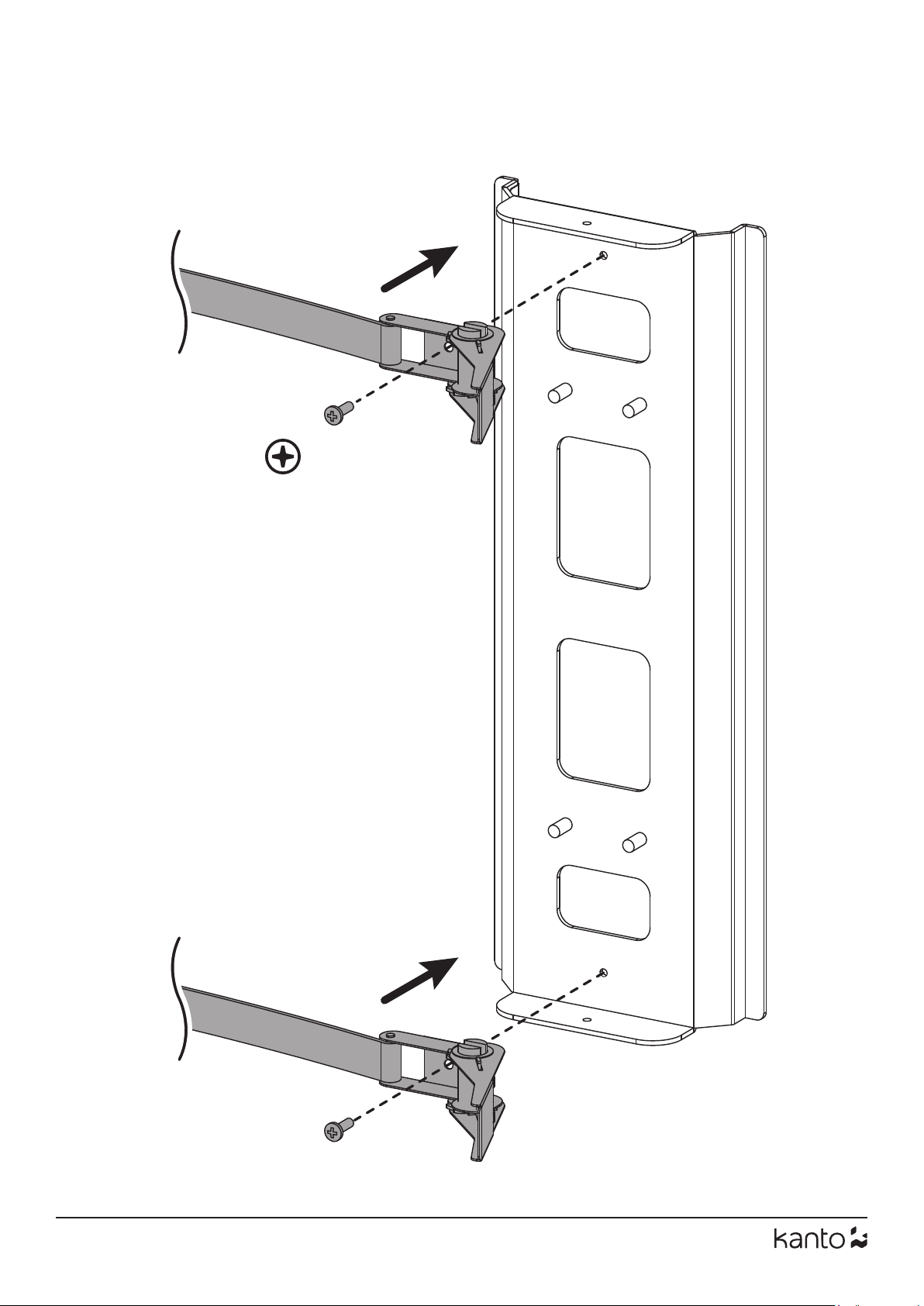 kanto