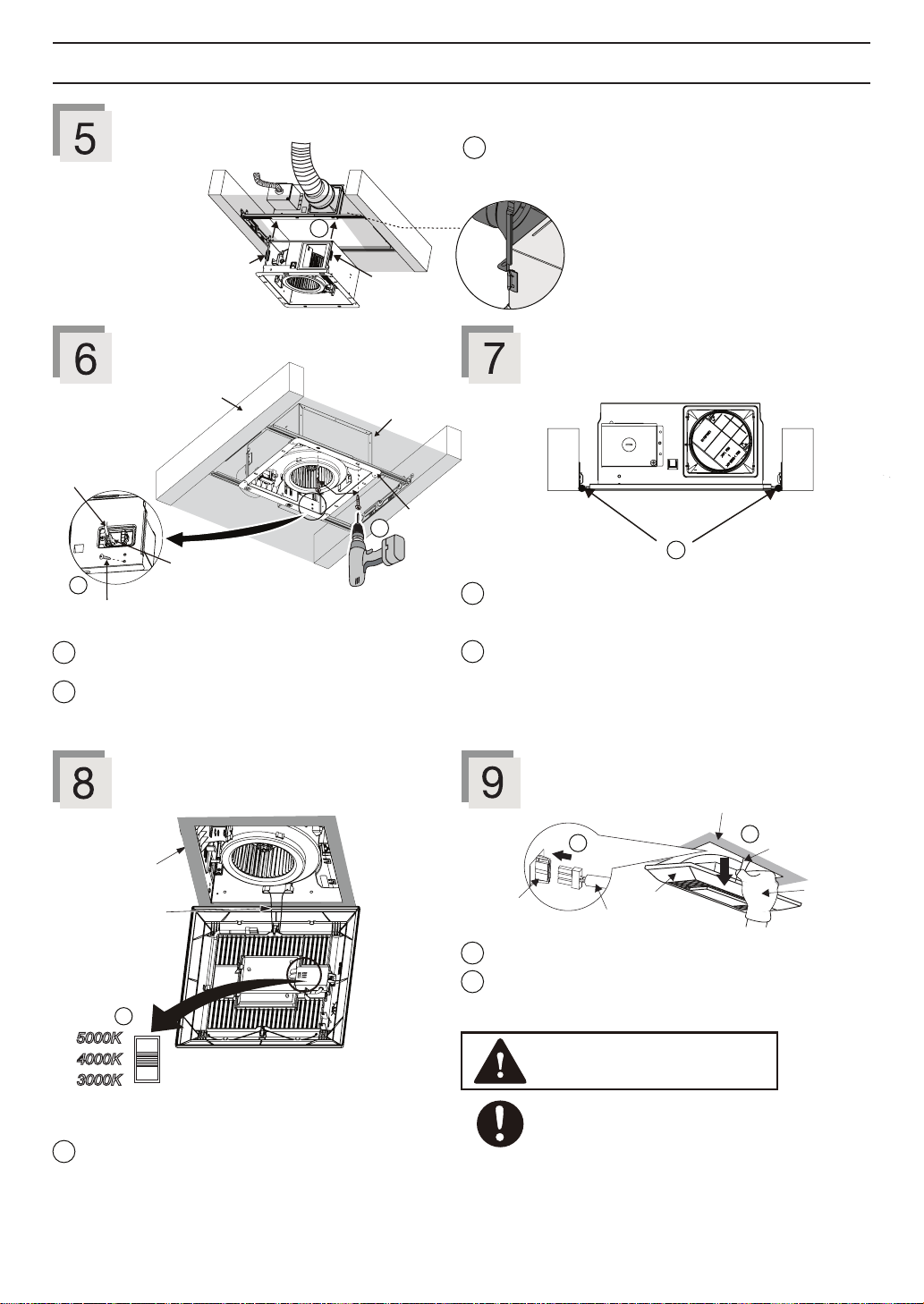 5

6

7

8

5000K
4000K
3000K

9