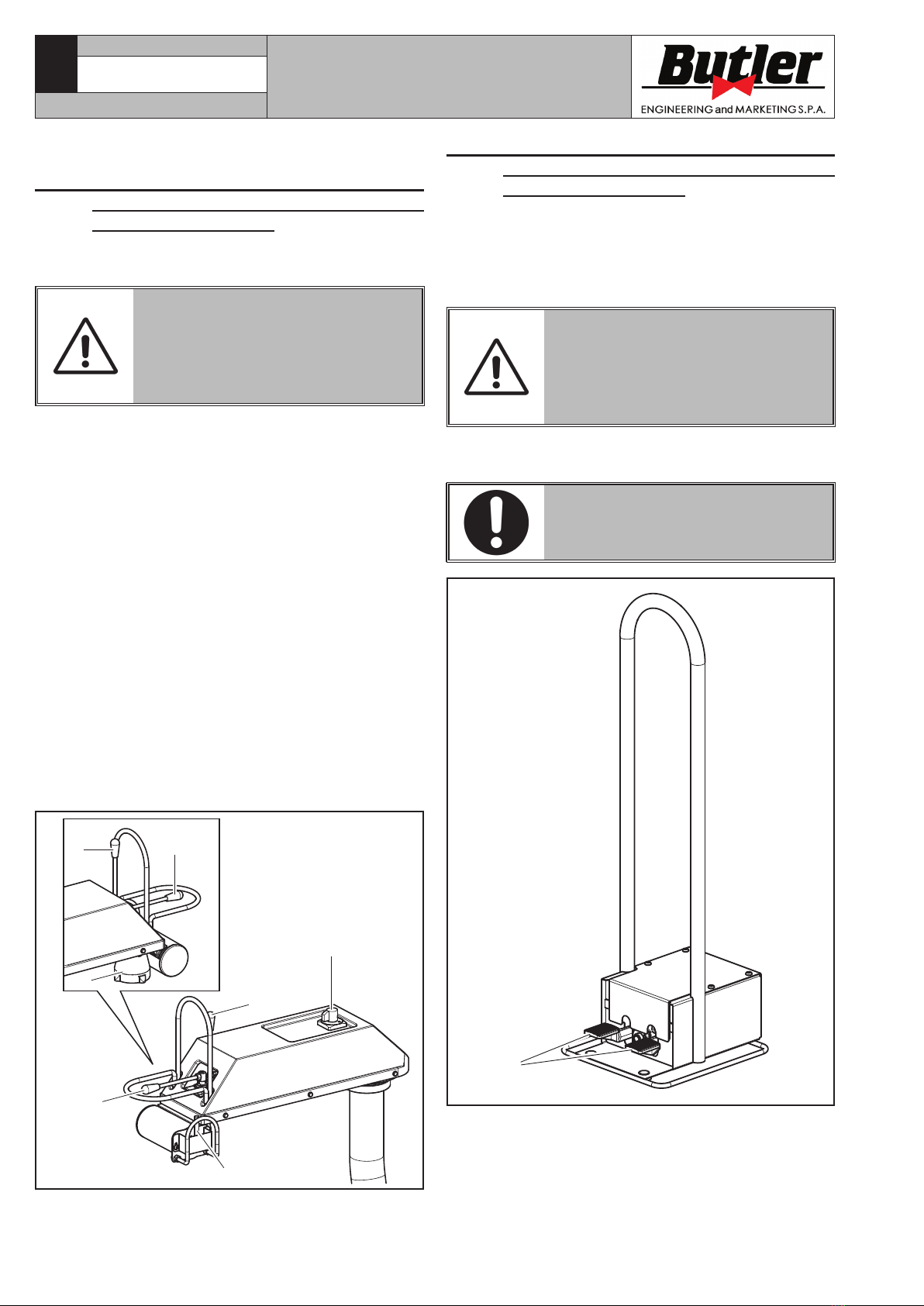 Butler
ENGINEERING and MARKETING S.P.A.