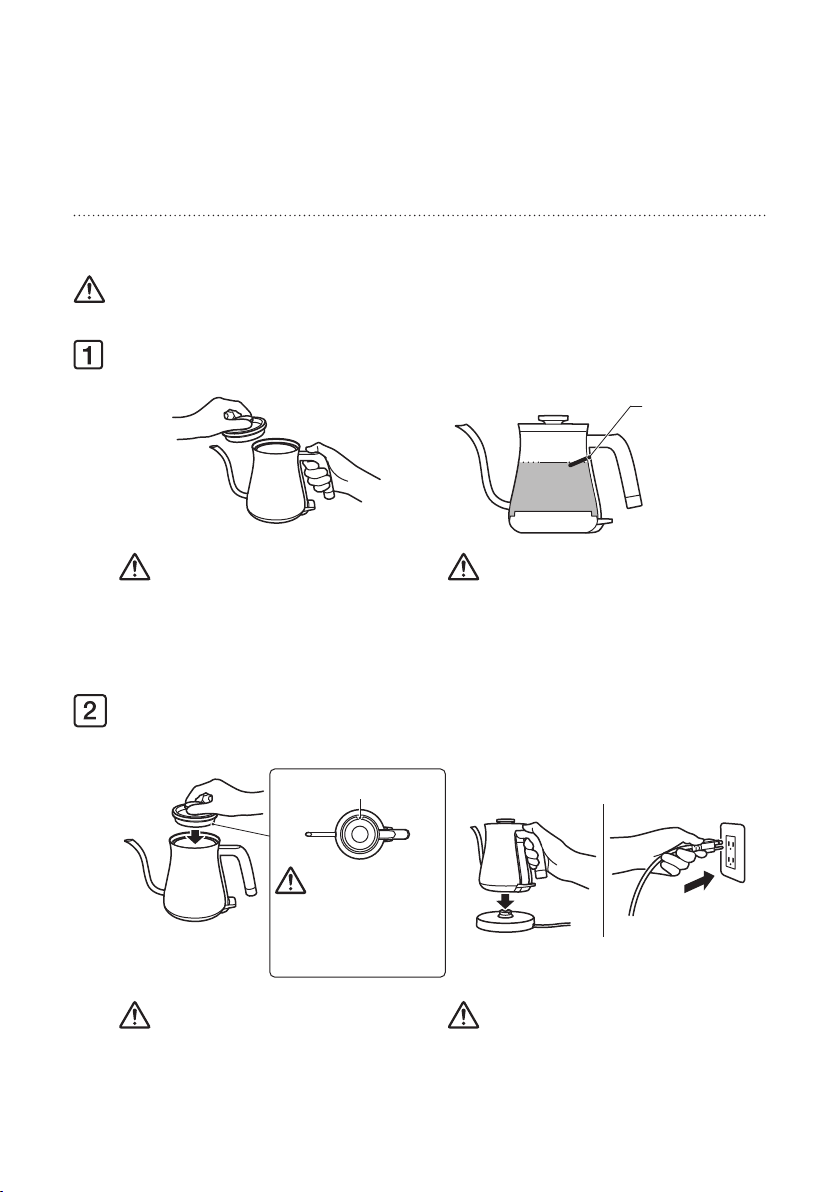 1

2