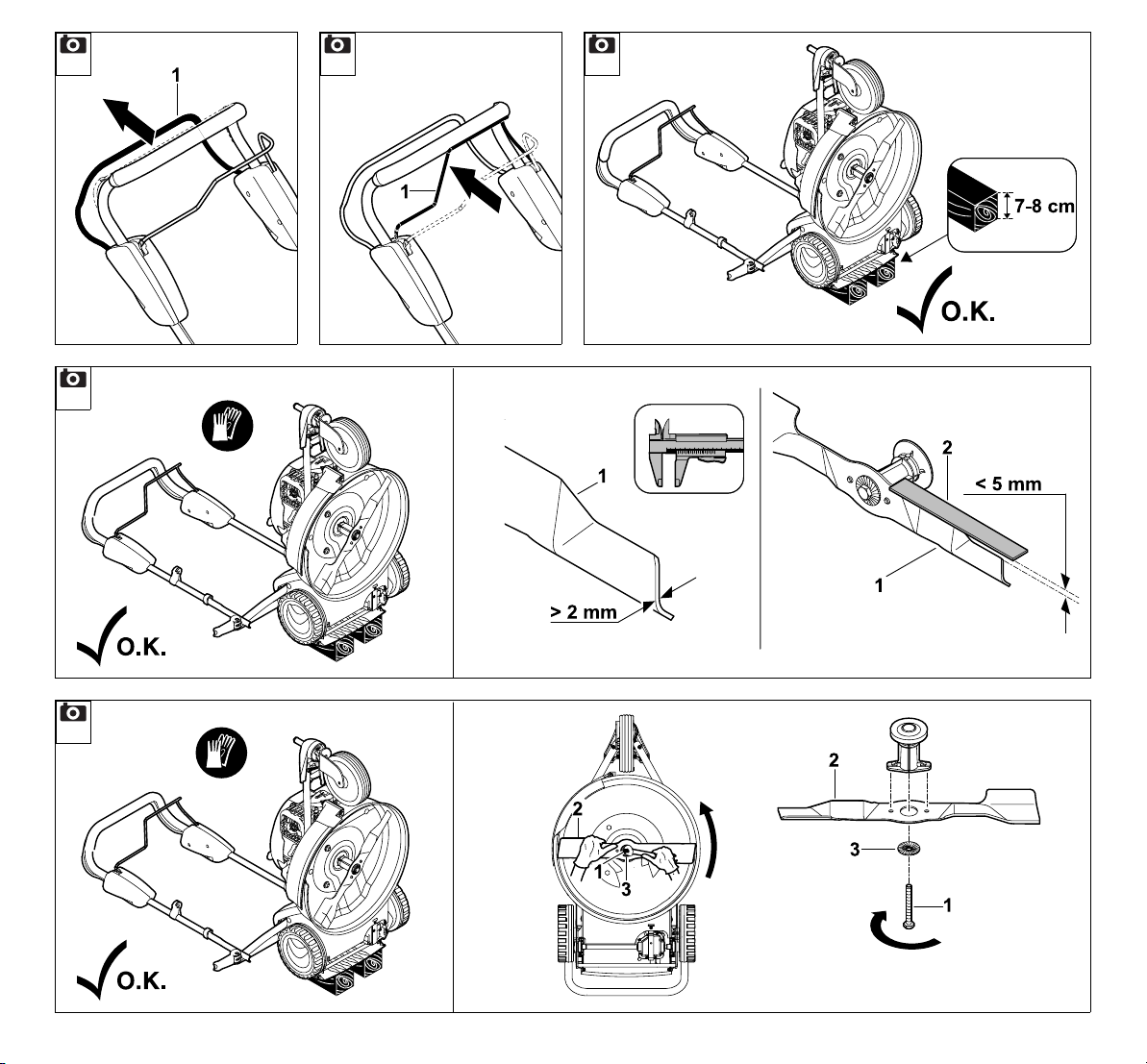 1

1

7-8 cm

O.K.

O.K.

1

> 2 mm

2

< 5 mm

1

O.K.

2

1

3

2

3

1