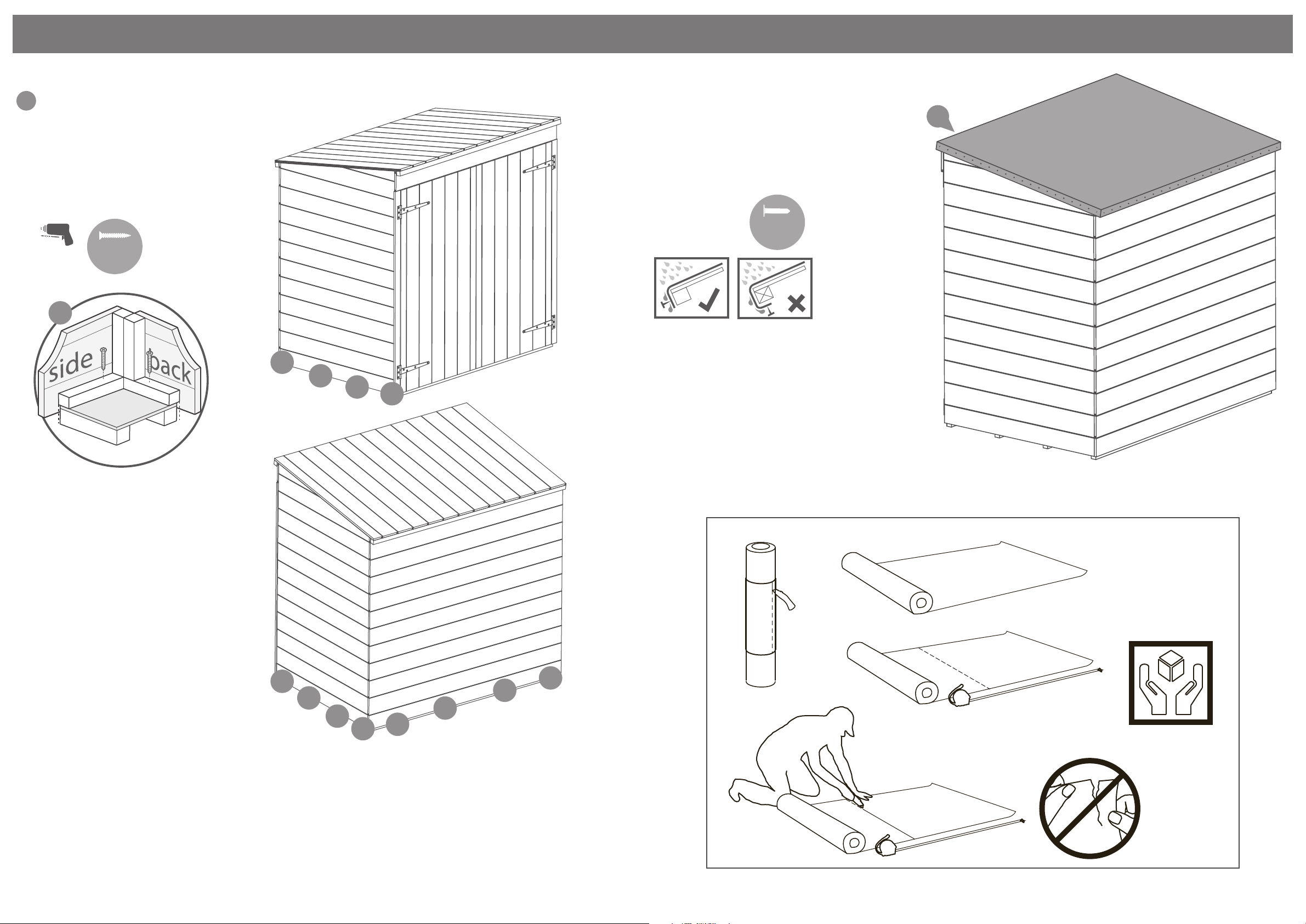 side
back