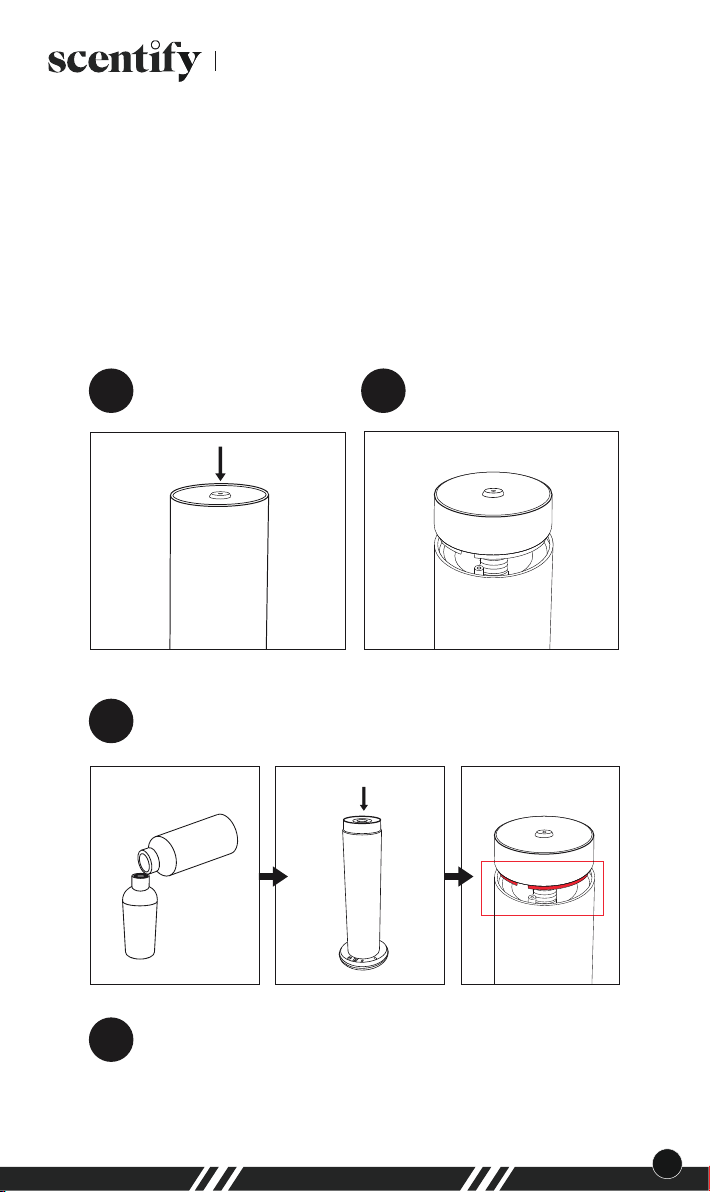 scentify