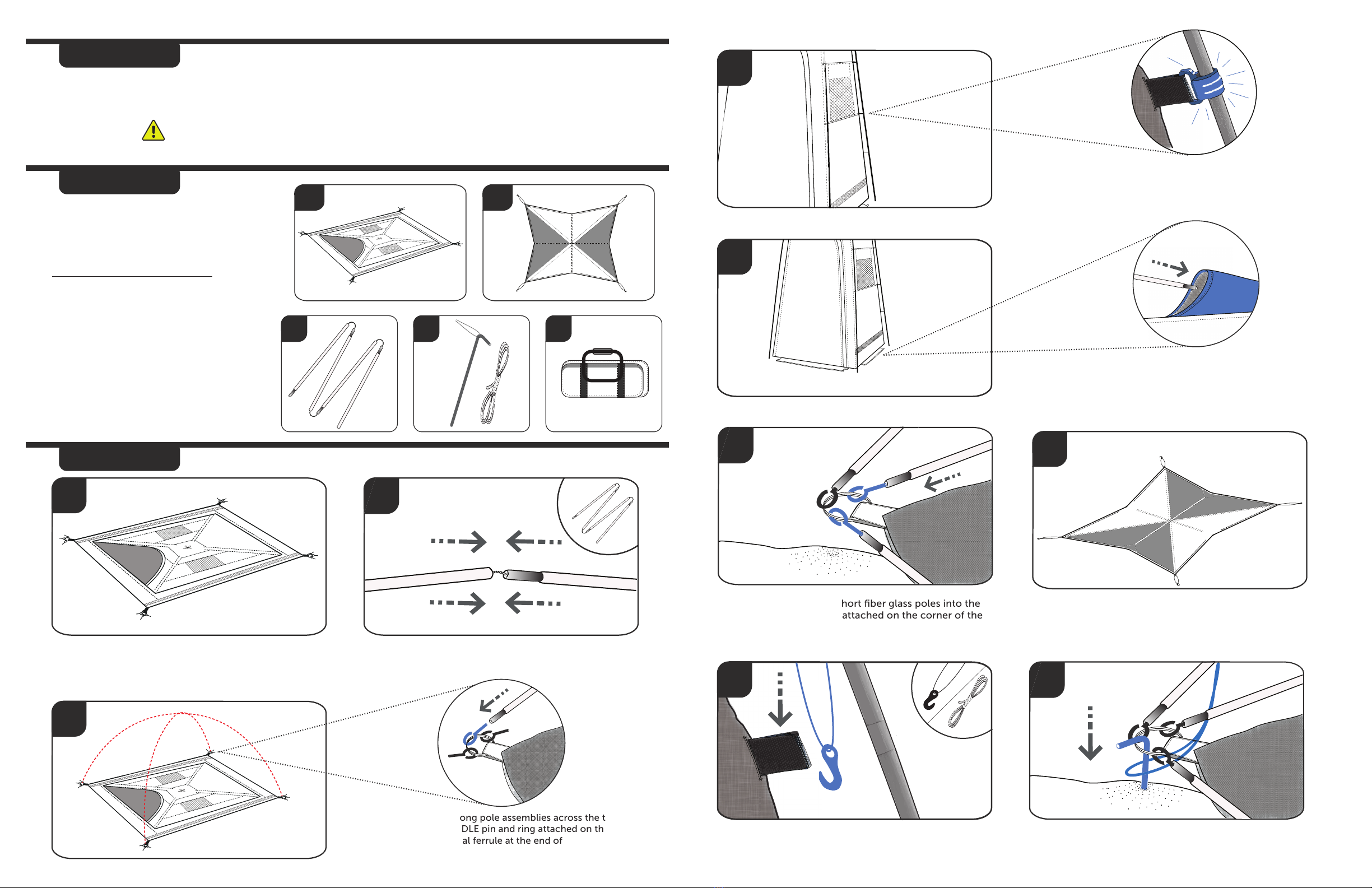 hort fiber glass poles into the attached on the corner of the

ong pole assemblies across the t DLE pin and ring attached on th al ferrule at the end of