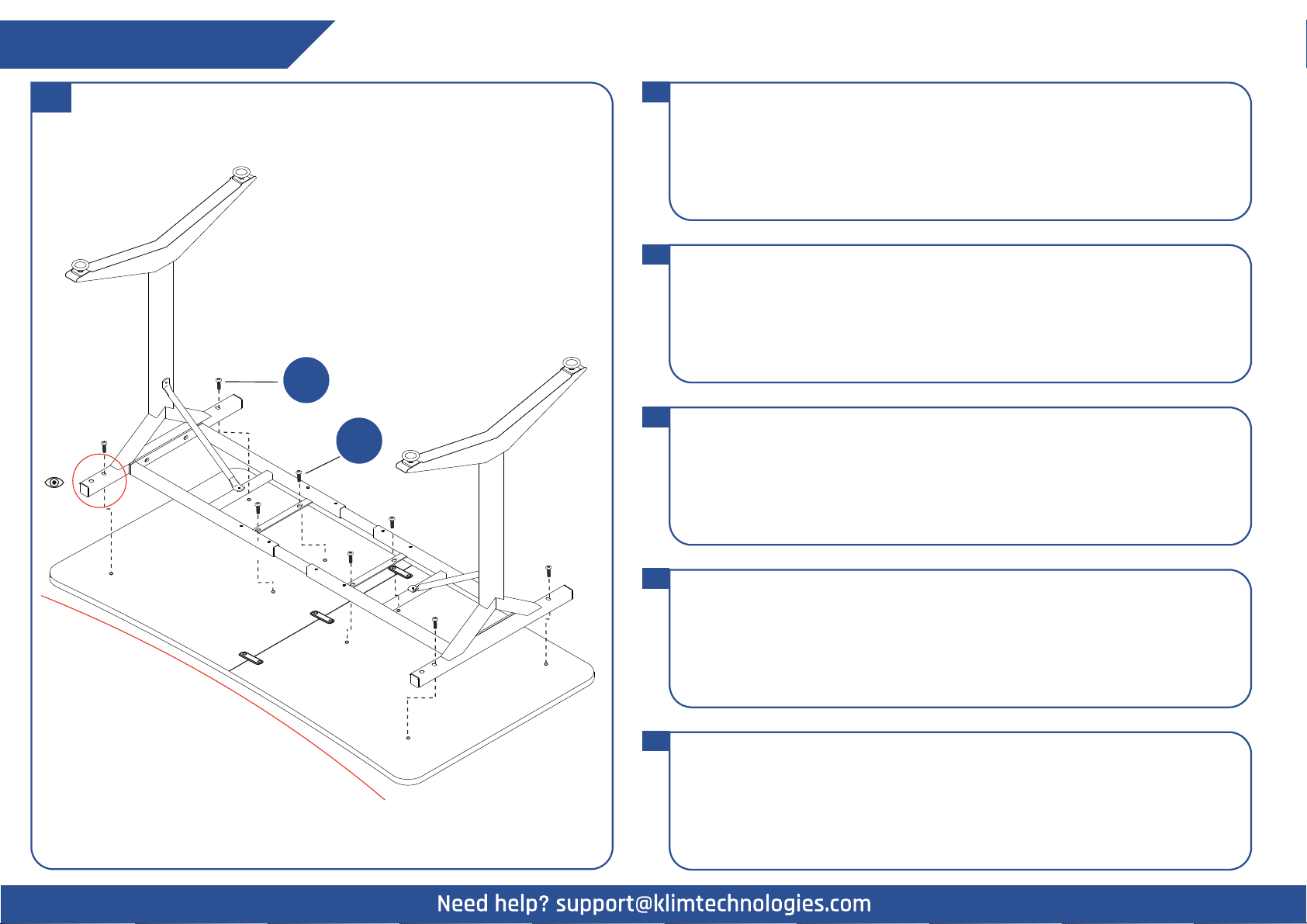 Need help? support@klimtechnologies.com