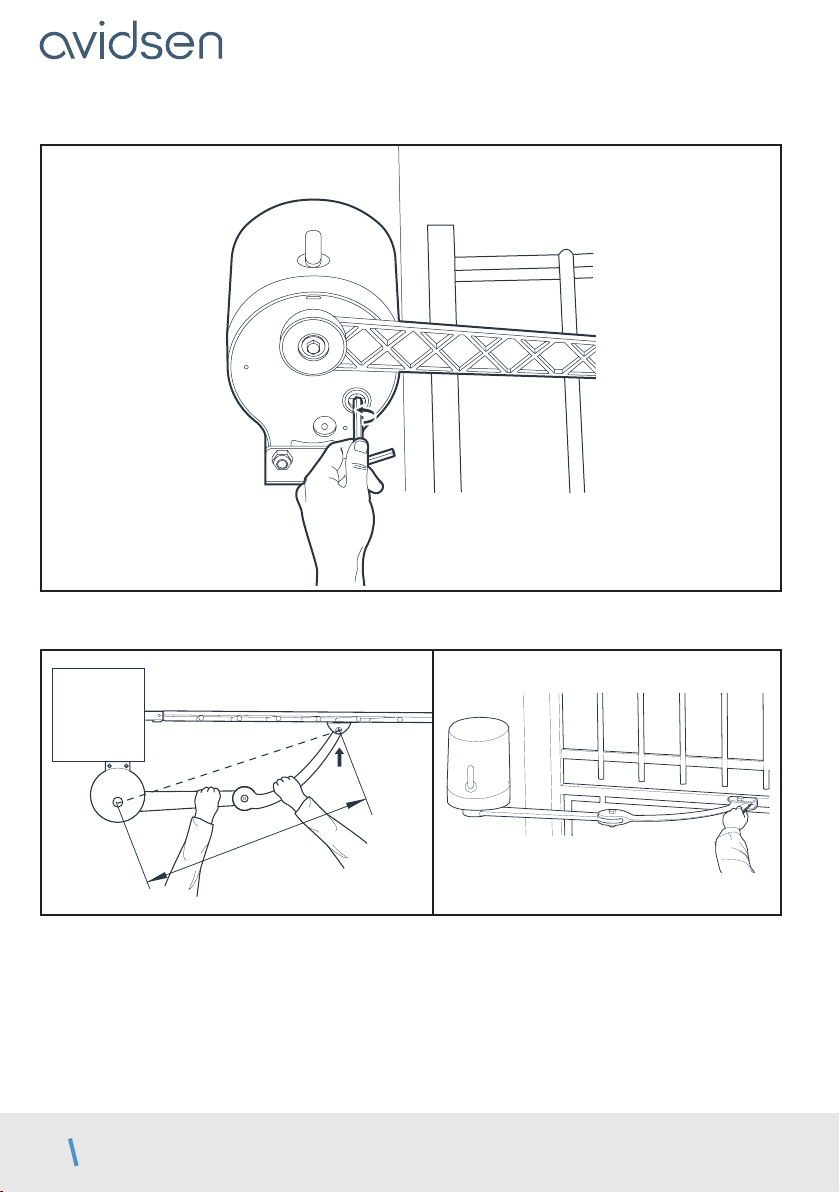 avidsen