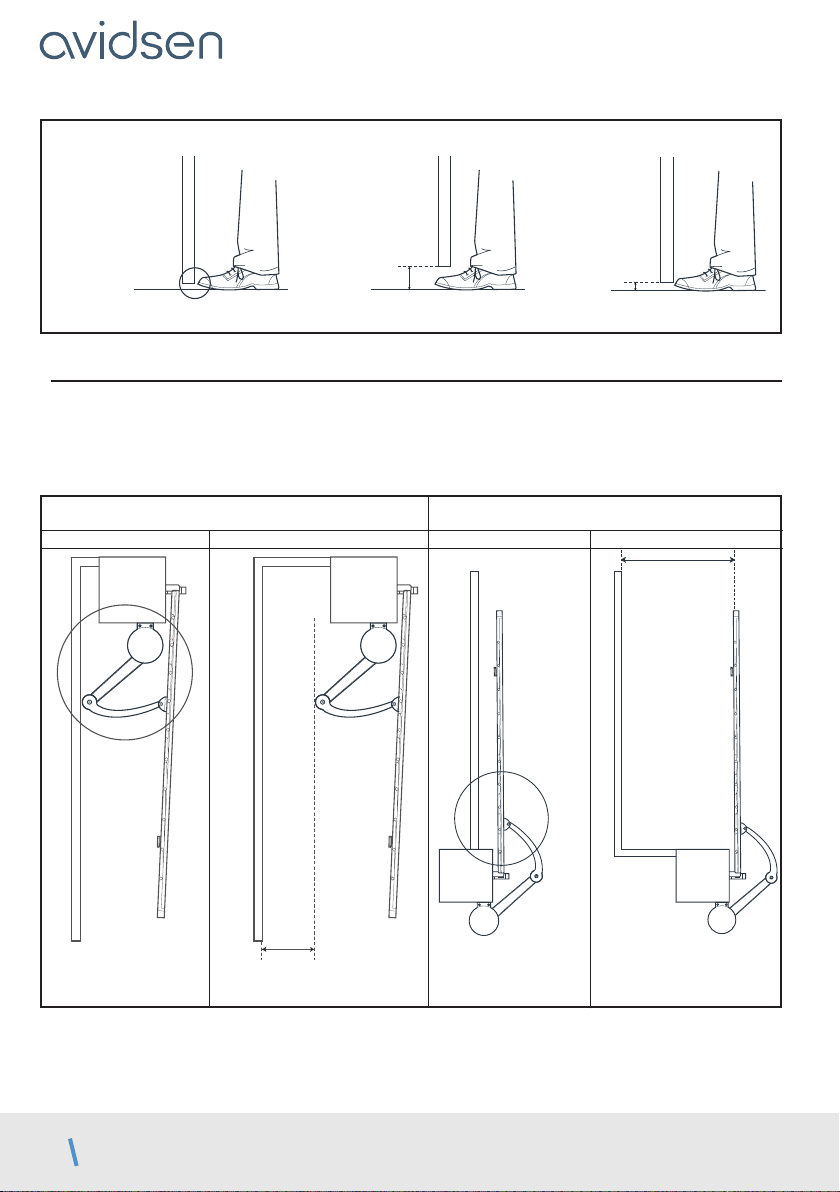 avidsen