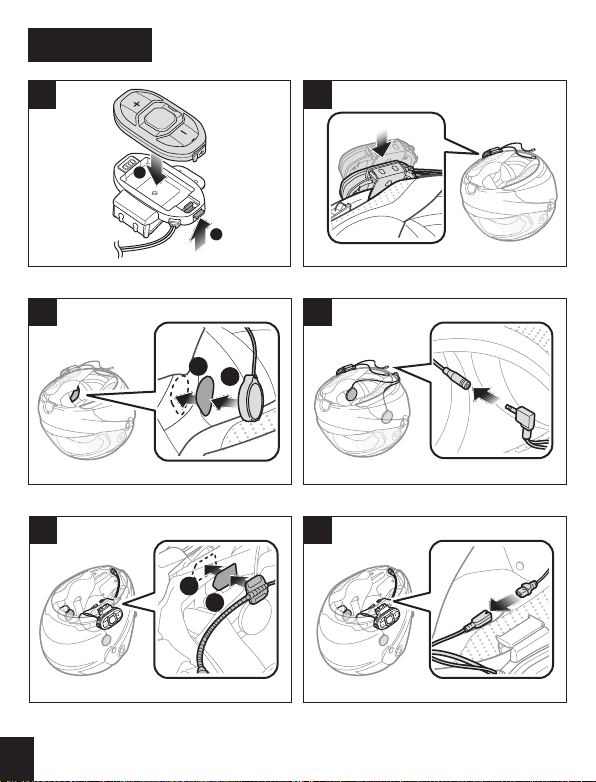 +
-