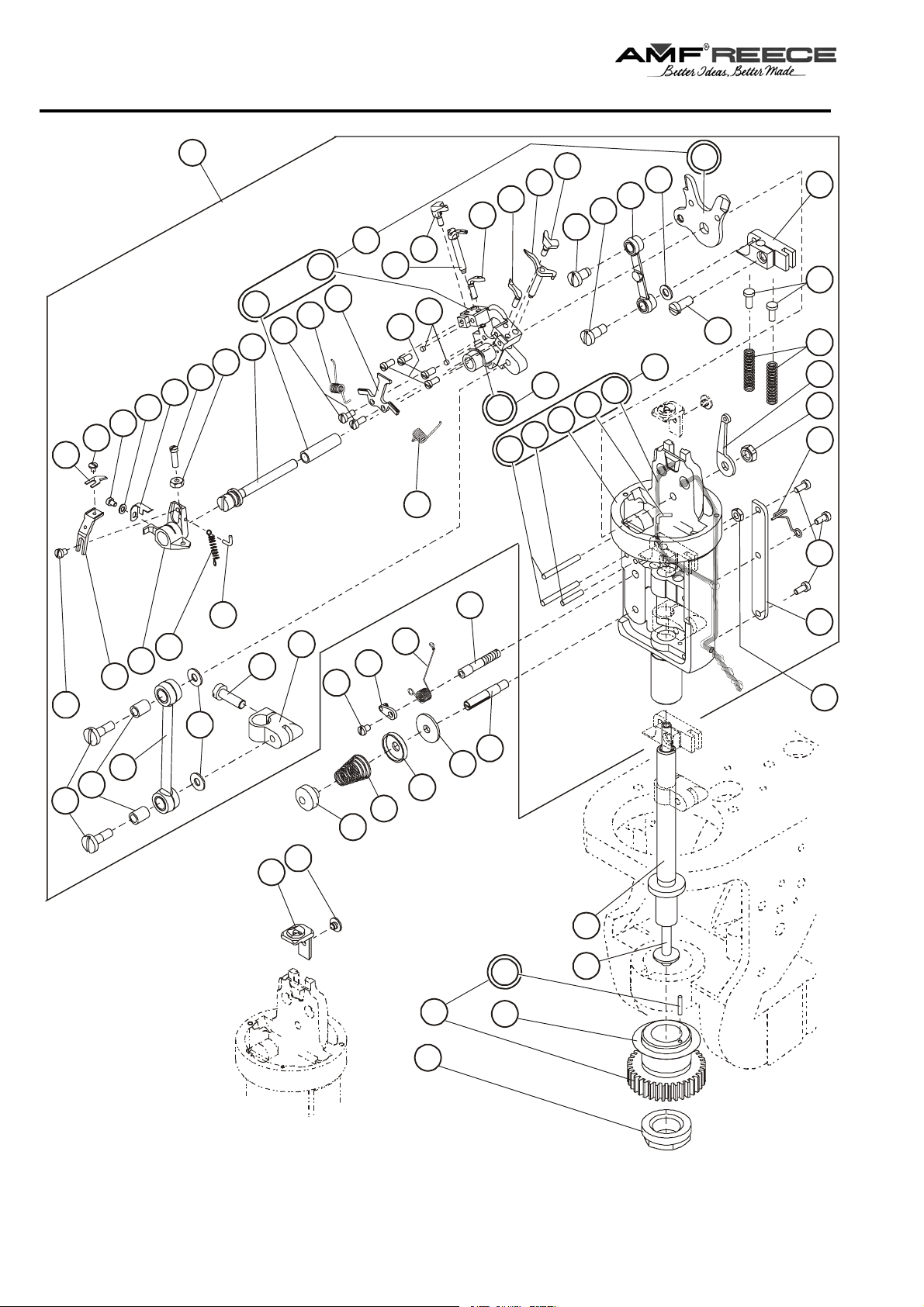 AMF® REECE
Better Ideas, Better Made