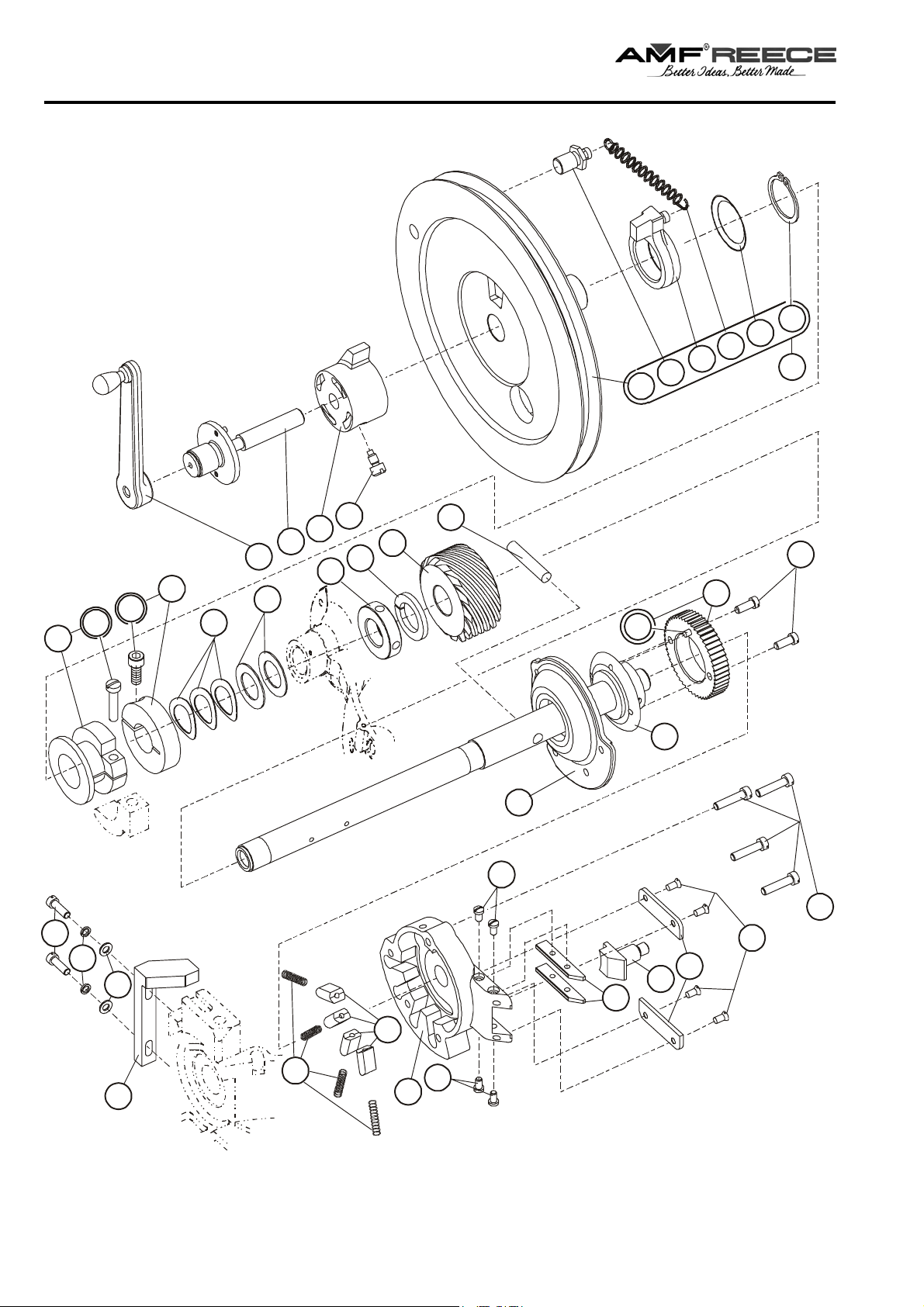 AMF® REECE
Better Ideas, Better Made