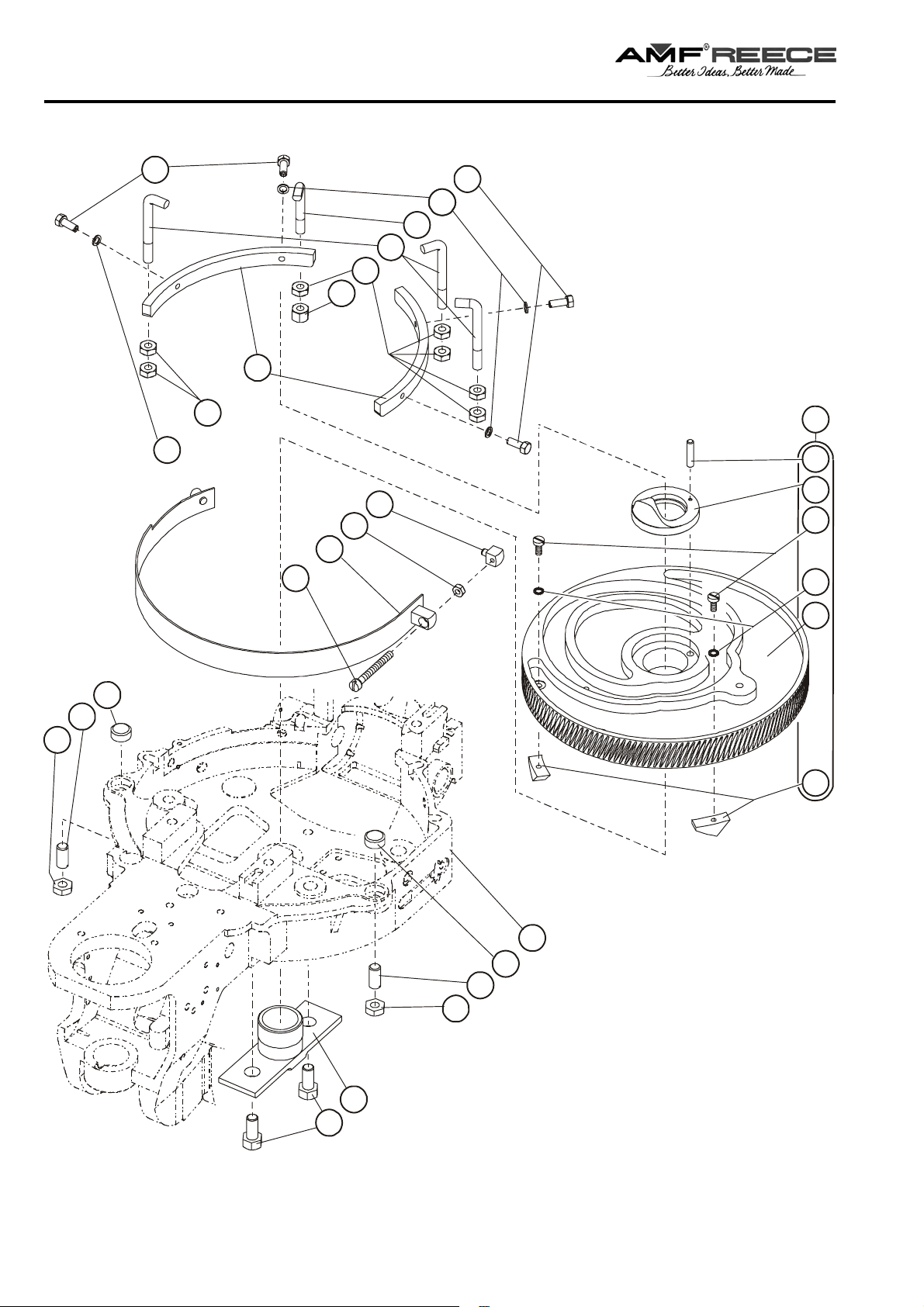 AMF® REECE
Better Ideas, Better Made