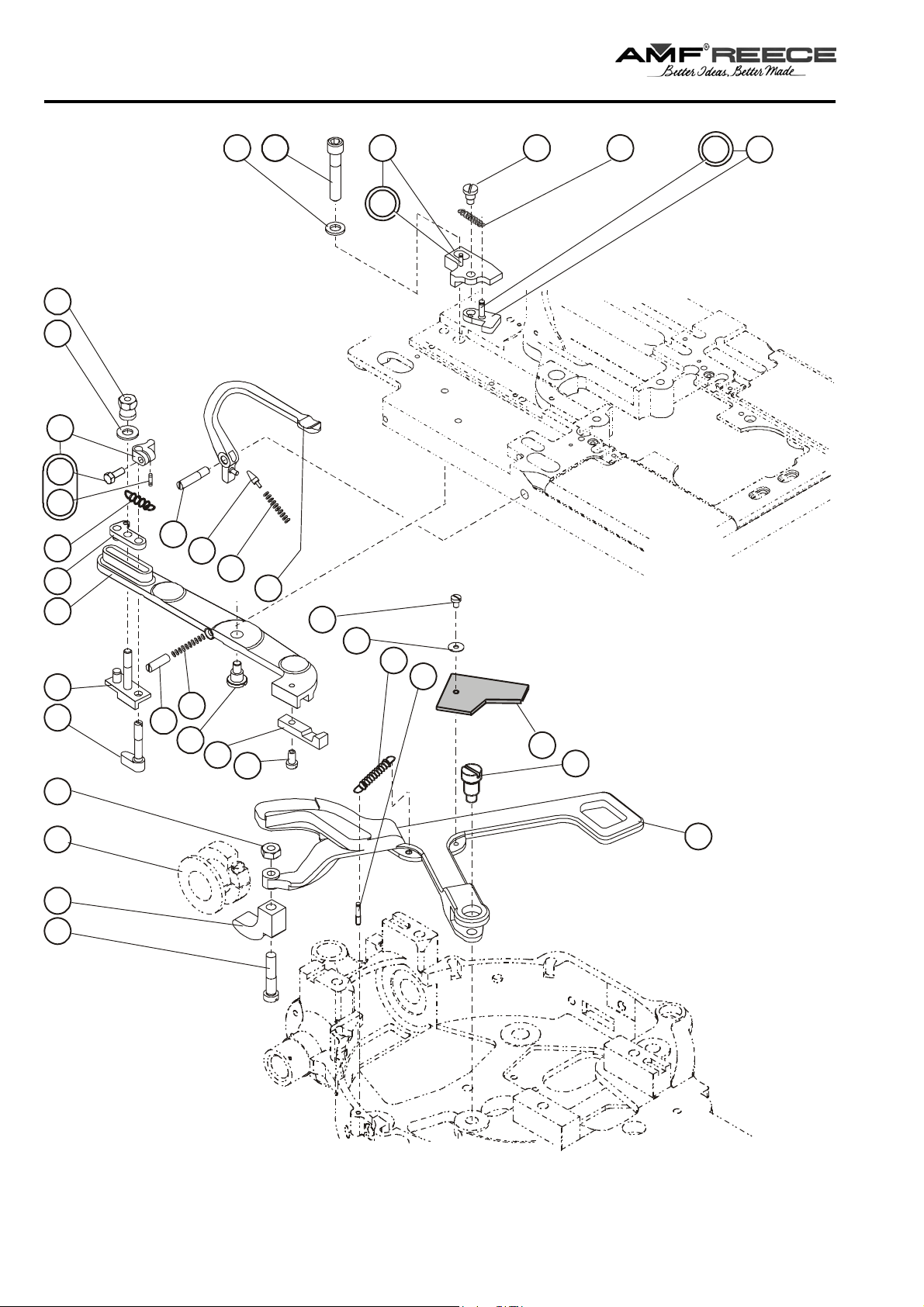 AMF® REECE
Better Ideas, Better Made