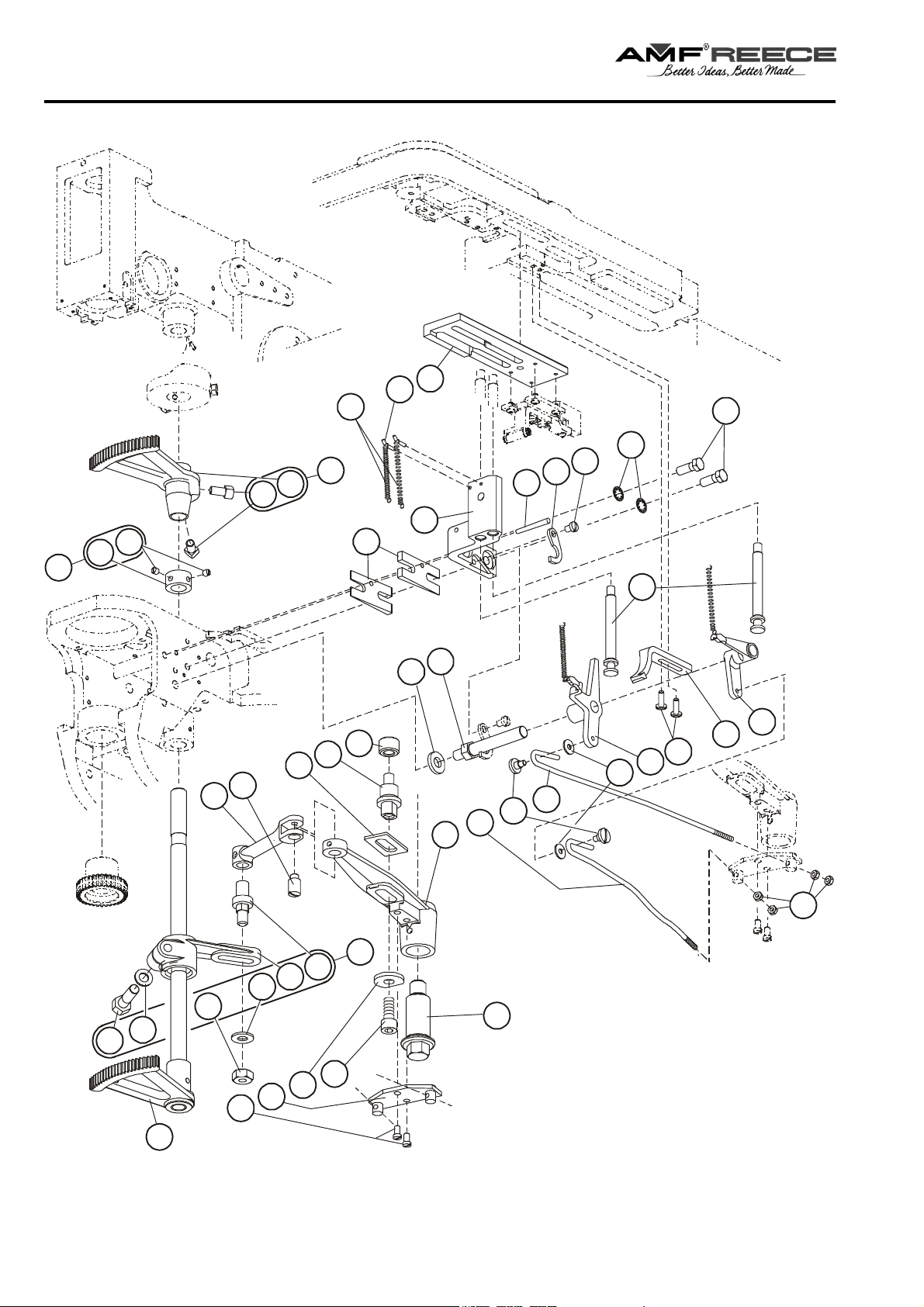 AMF® REECE
Better Ideas, Better Made