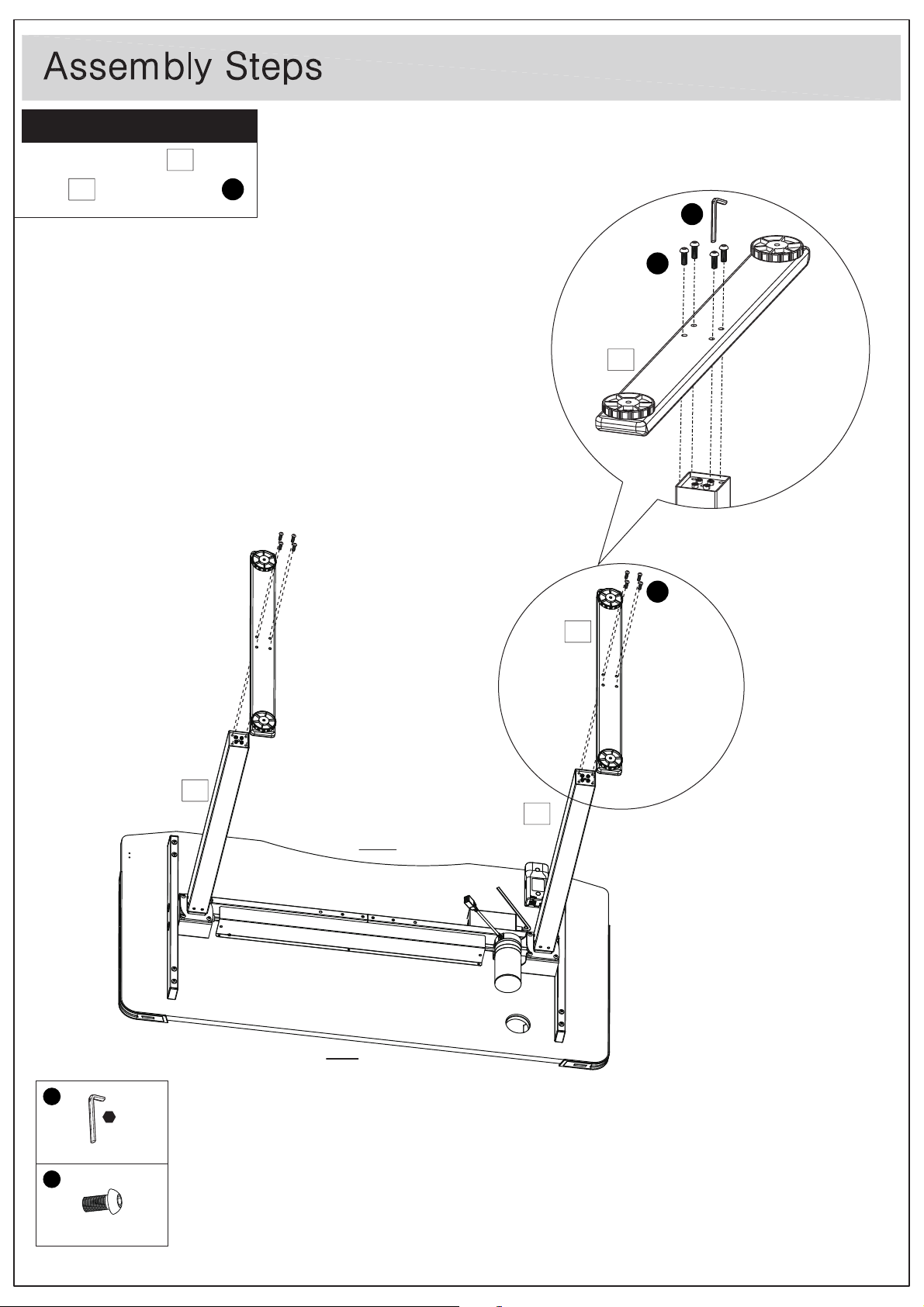 Assembly Steps