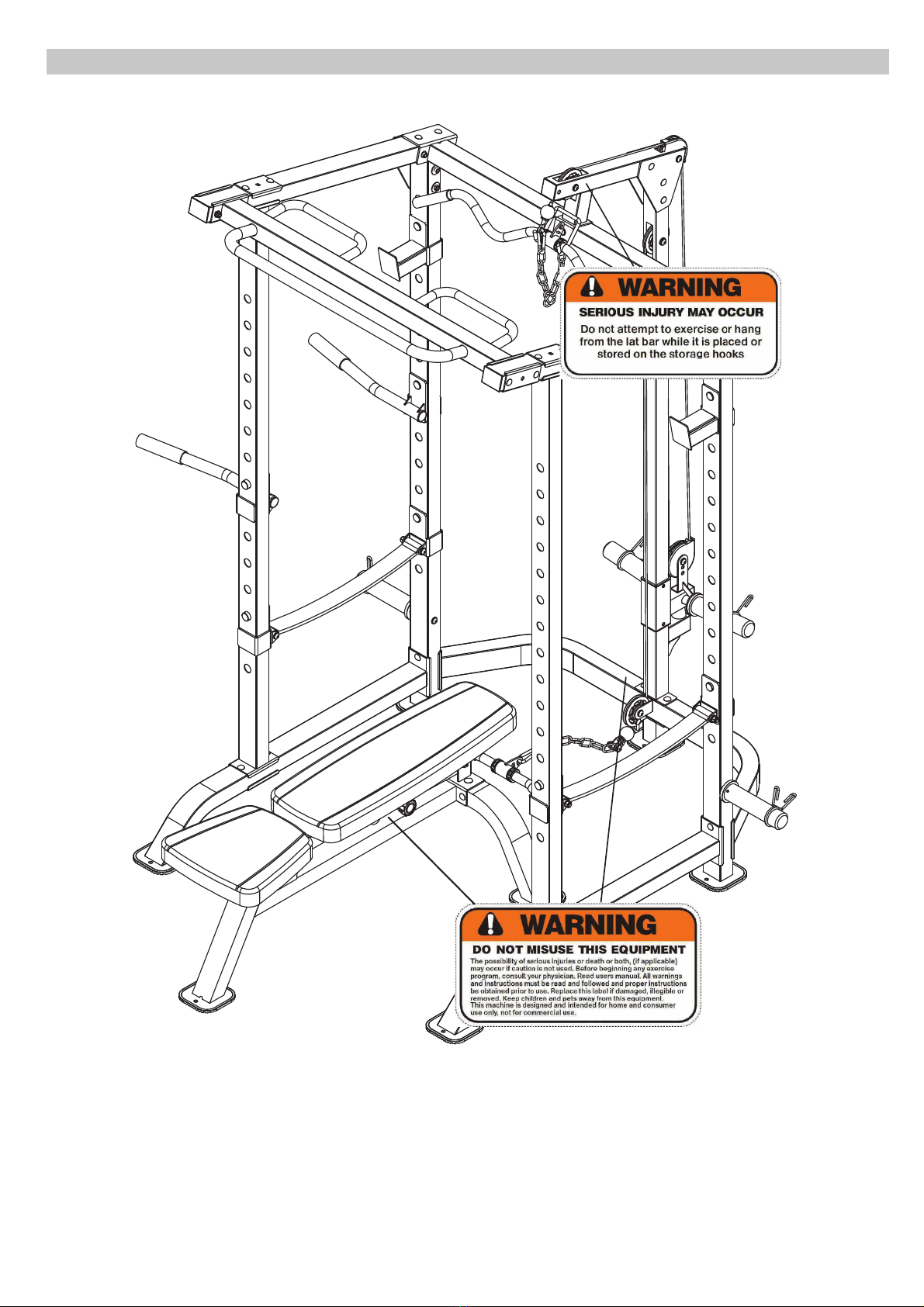 WARNING

SERIOUS INJURY MAY OCCUR

Do not attempt to exercise or hang from the lat bar while it is placed or stored on the storage hooks

WARNING

DO NOT MISUSE THIS EQUIPMENT

The possibility of serious injuries or death or both, (if applicable) may occur if caution is not used. Before beginning any exercise program, consult your physician. Read users manual. All warnings and instructions must be read and followed and proper instructions be obtained prior to use. Replace this label if damaged, illegible or removed. Keep children and pets away from this equipment. This machine is designed and intended for home and consumer use only, not for commercial use.