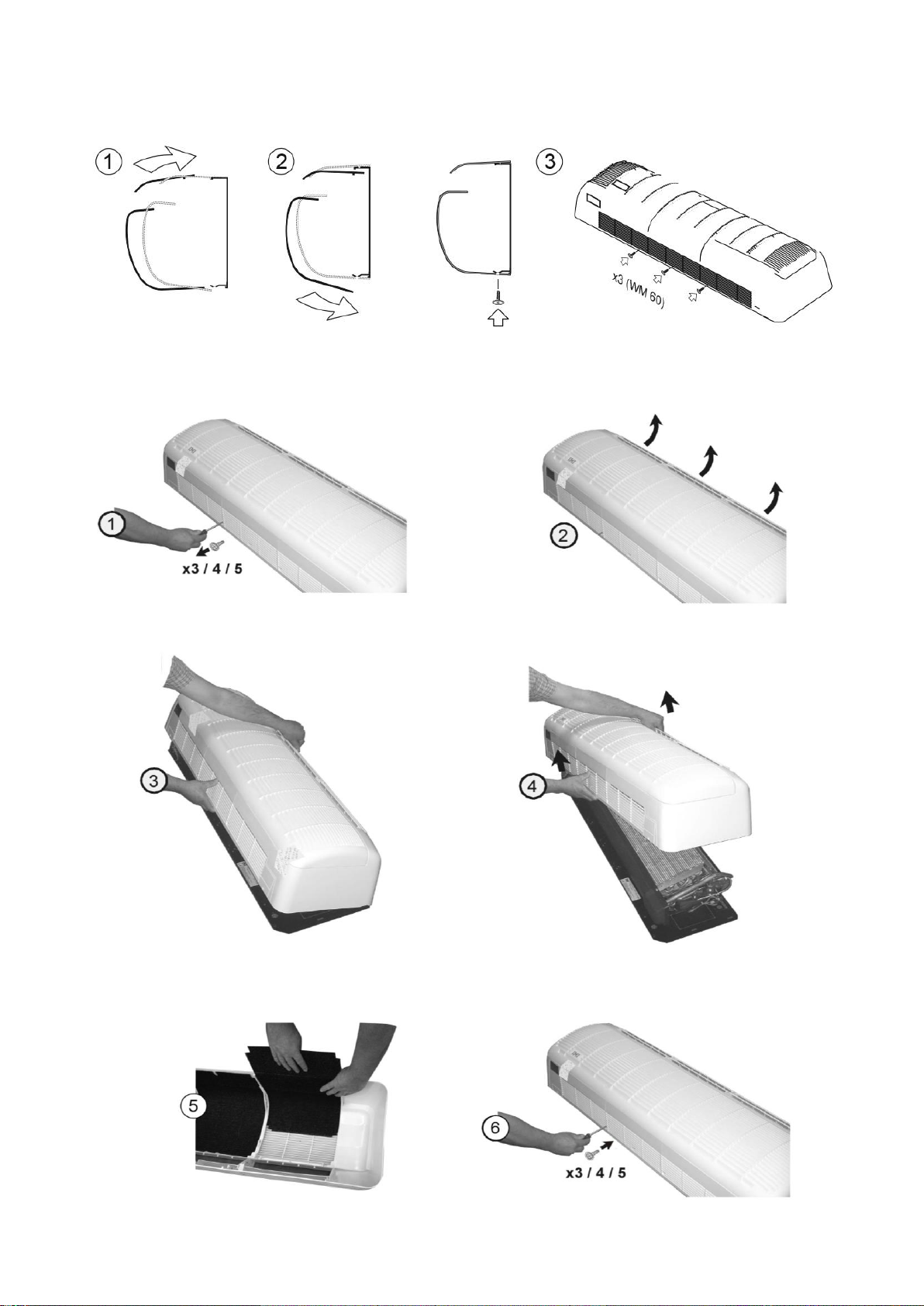 1

2

3

x3 (WM 60)

1

x3 / 4 / 5

2

3

4

5

6

x3 / 4 / 5