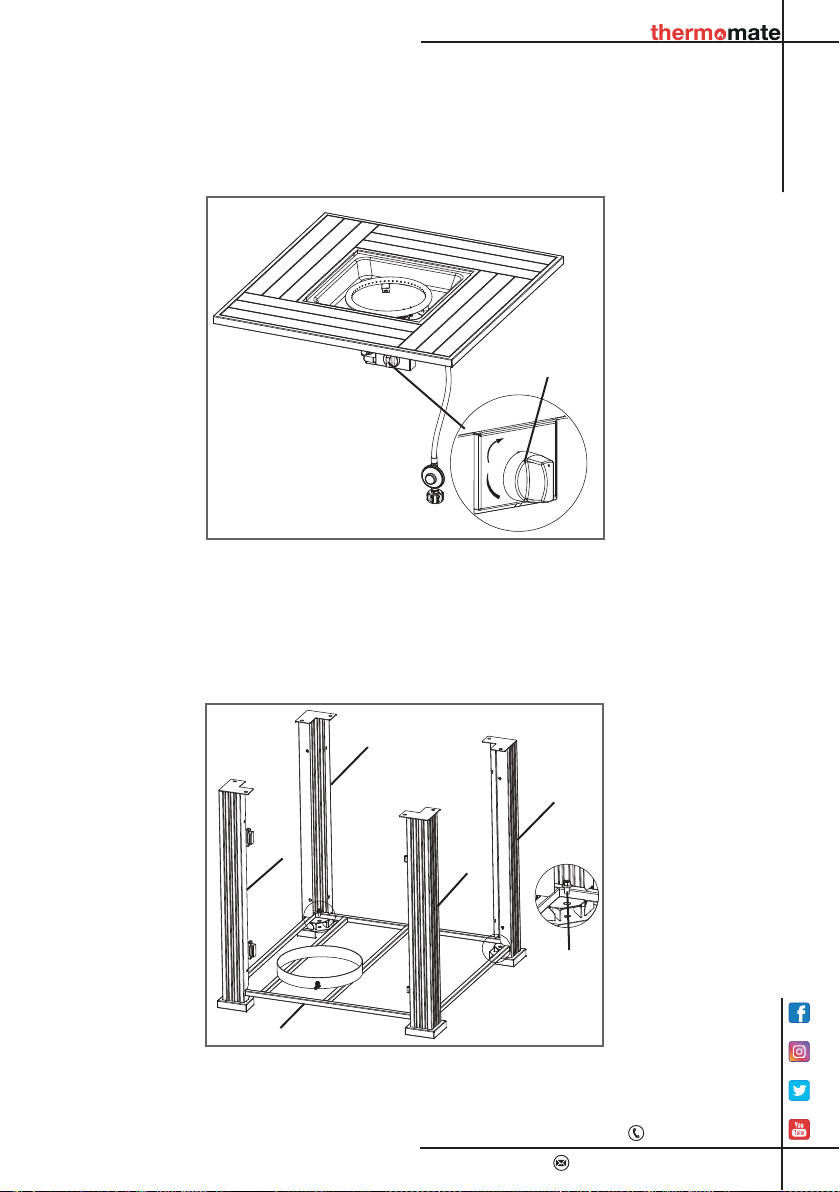 thermomate

You
Tube