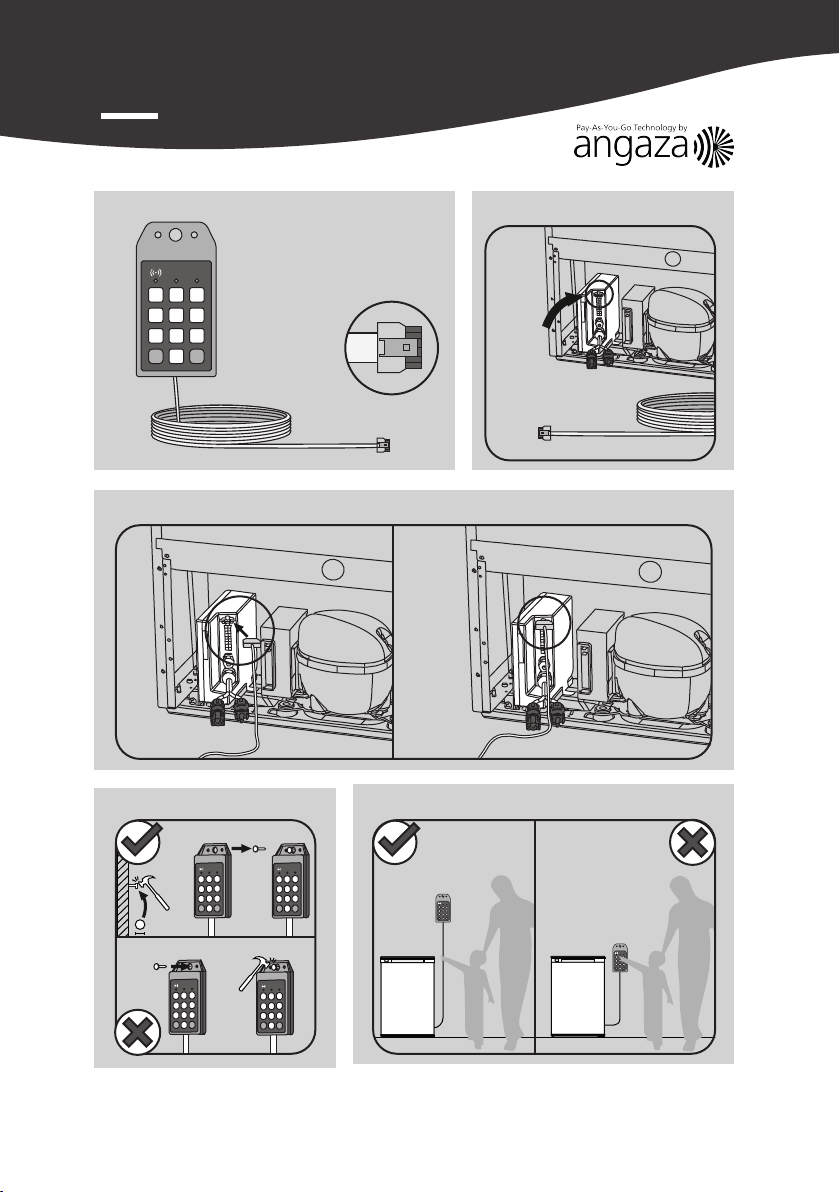 Pay-As-You-Go Technology by
angaza