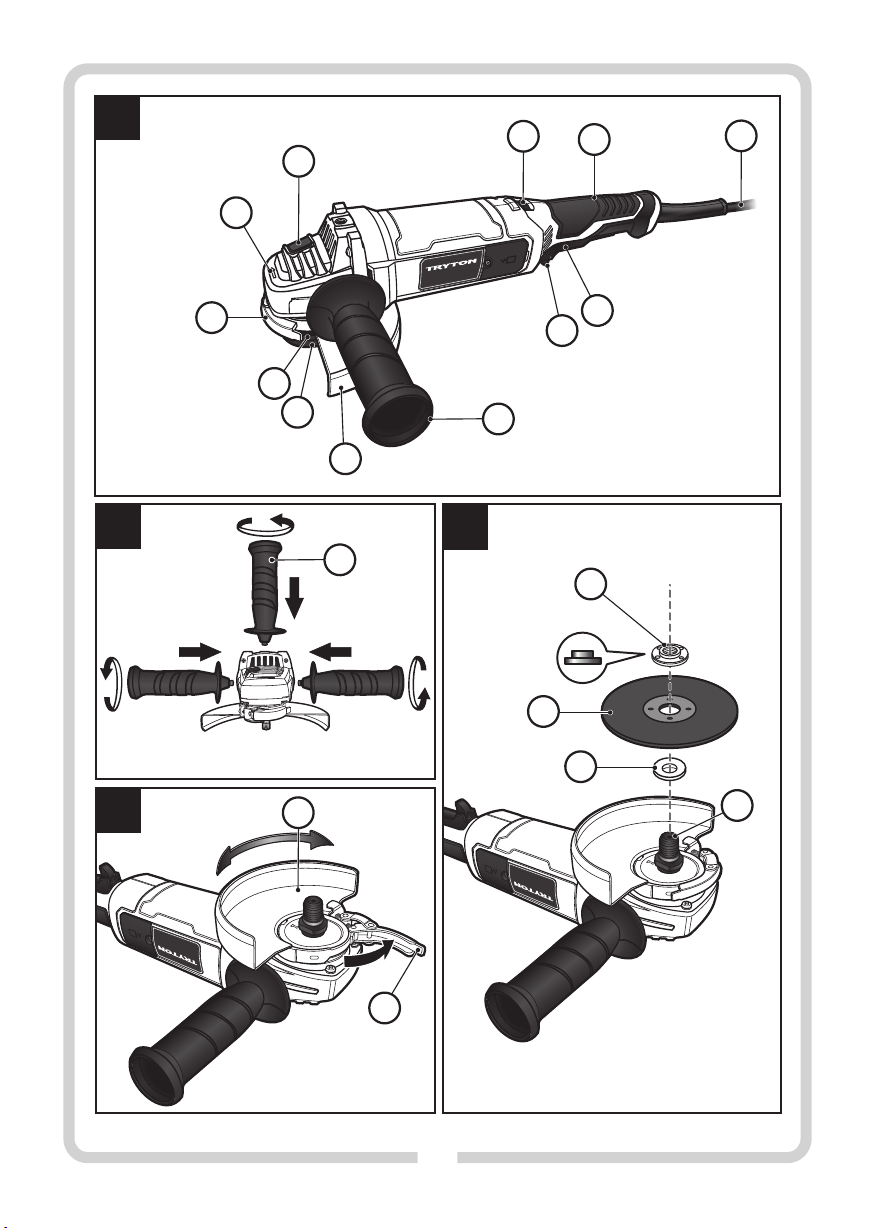 TRYTON

TRYTON

TRYTON