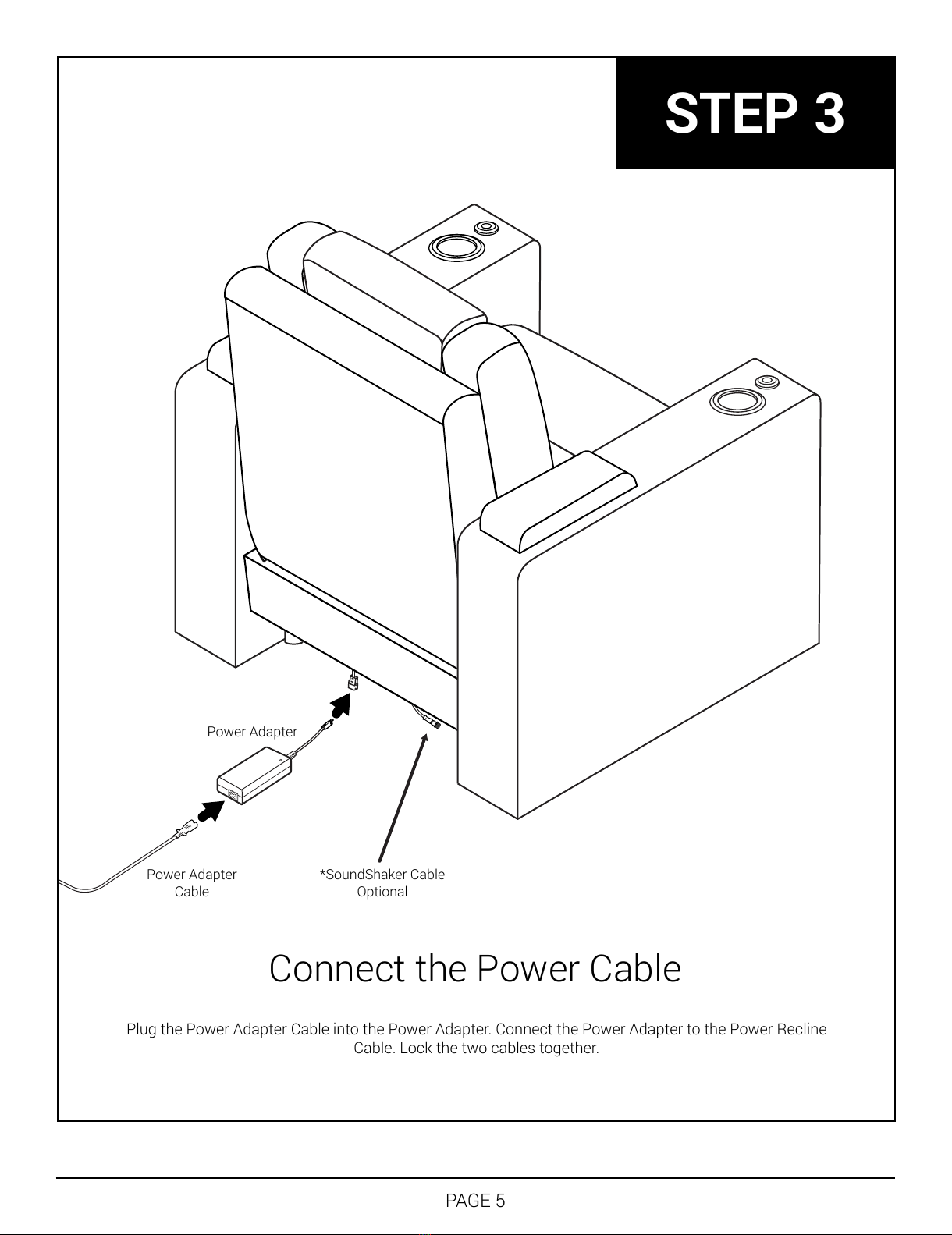 STEP 3

Power Adapter

Power Adapter Cable

*SoundShaker Cable Optional

Connect the Power Cable

Plug the Power Adapter Cable into the Power Adapter. Connect the Power Adapter to the Power Recline Cable. Lock the two cables together.

PAGE 5