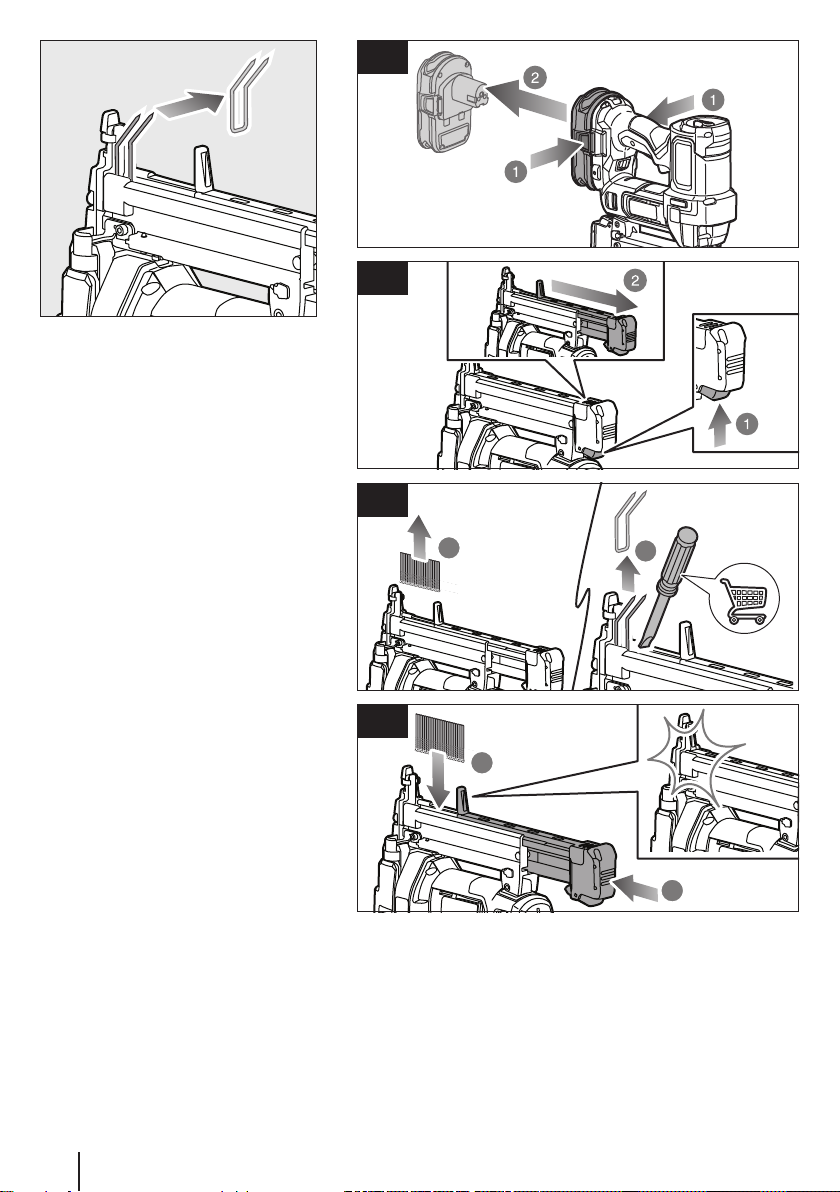 2

1

1

2

1