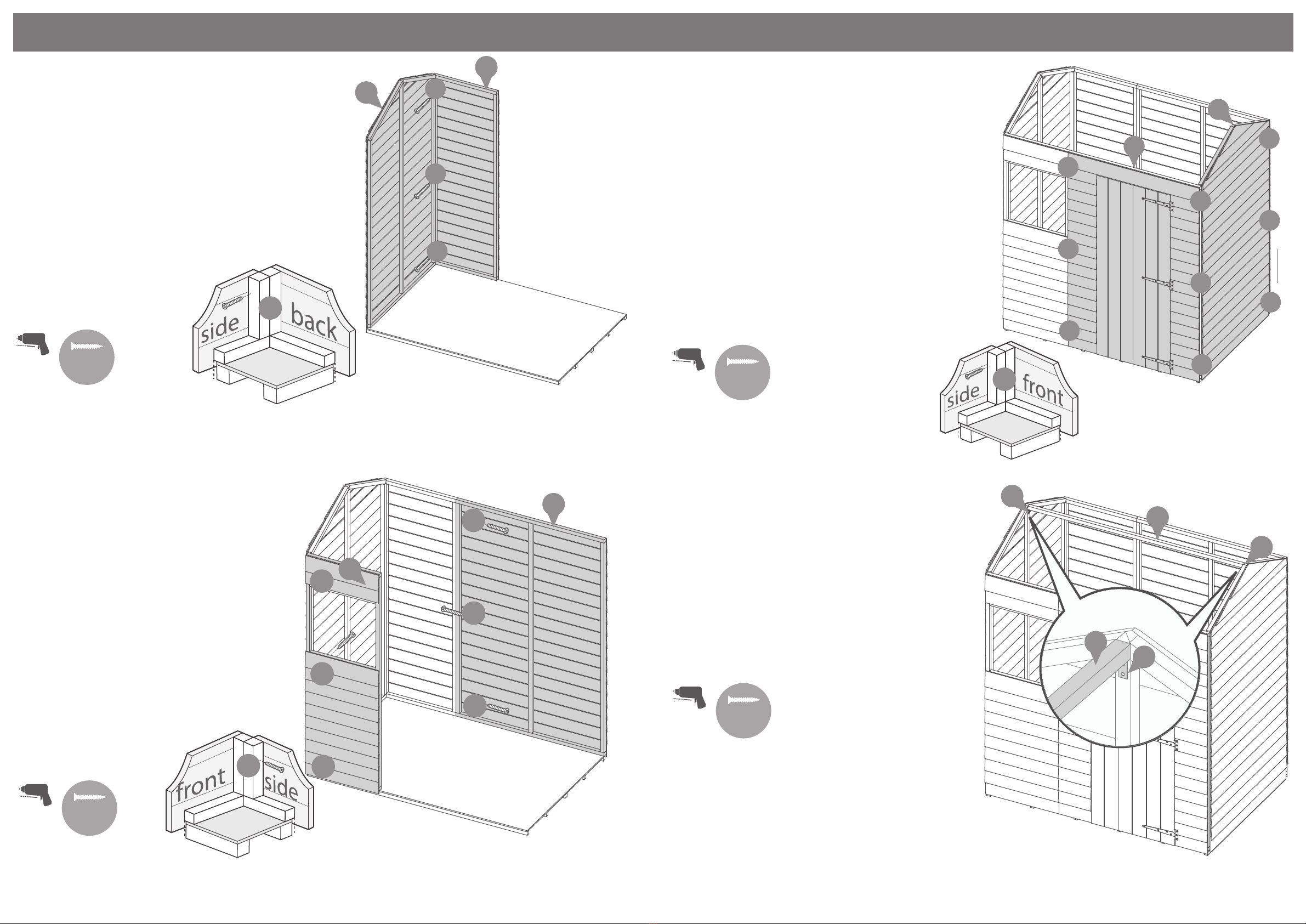 side
back

side
front

front
side