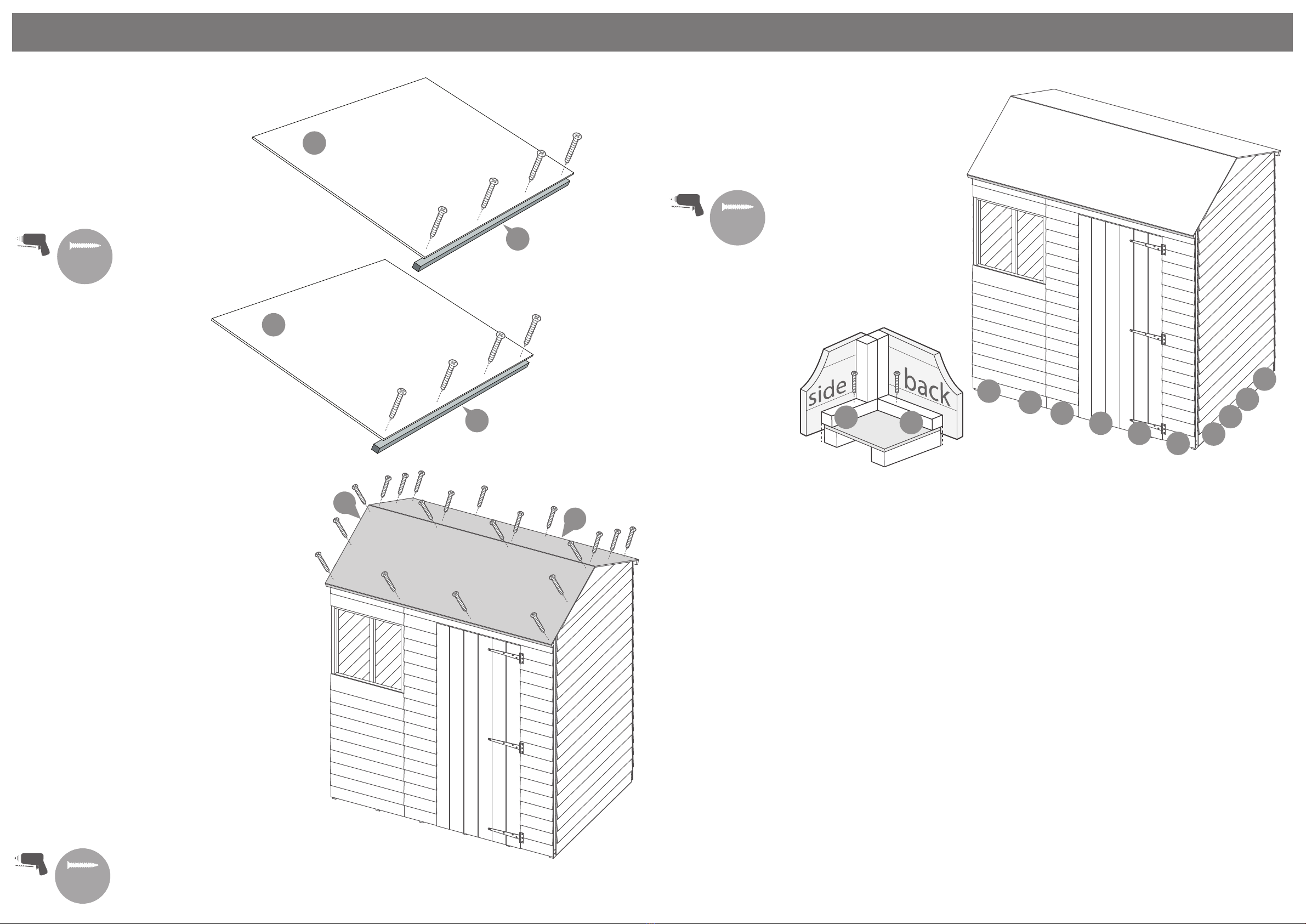 side

back