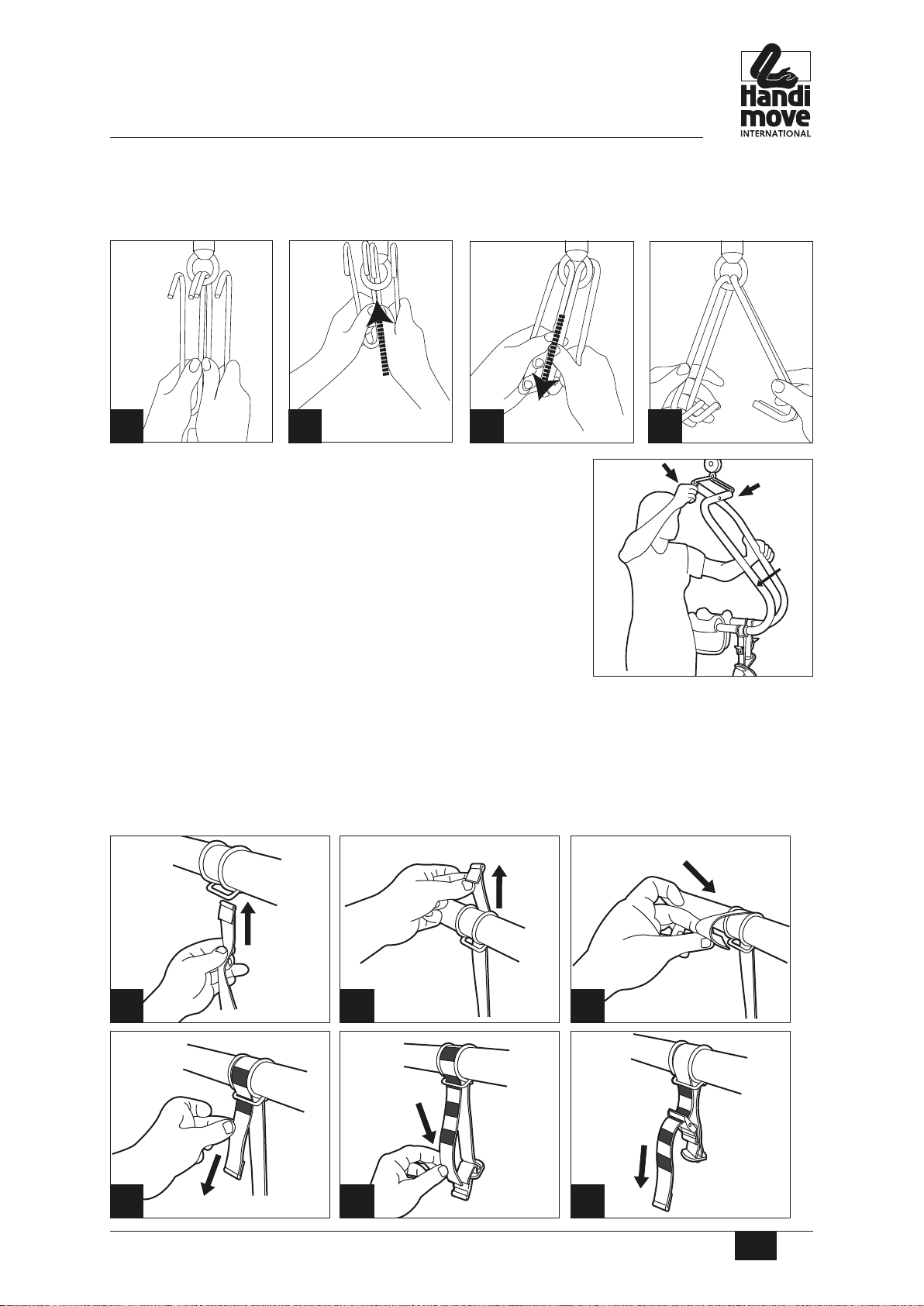 Handi move INTERNATIONAL